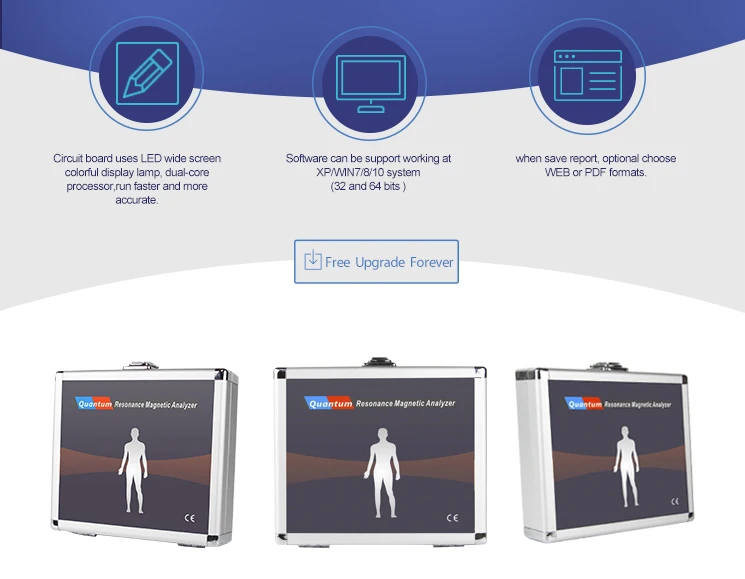 Circuit board uses LED wide screen colorful display lamp, dual-core processor,run faster and more accurate.

Software can be support working at XP/WIN7/8/10 system (32 and 64 bits )

when save report, optional choose WEB or PDF formats.

Free Upgrade Forever

Quantum Resonance Magnetic Analyzer

CE

Quantum Resonance Magnetic Analyzer

CE

Quantum Resonance Magnetic Analyzer

CE