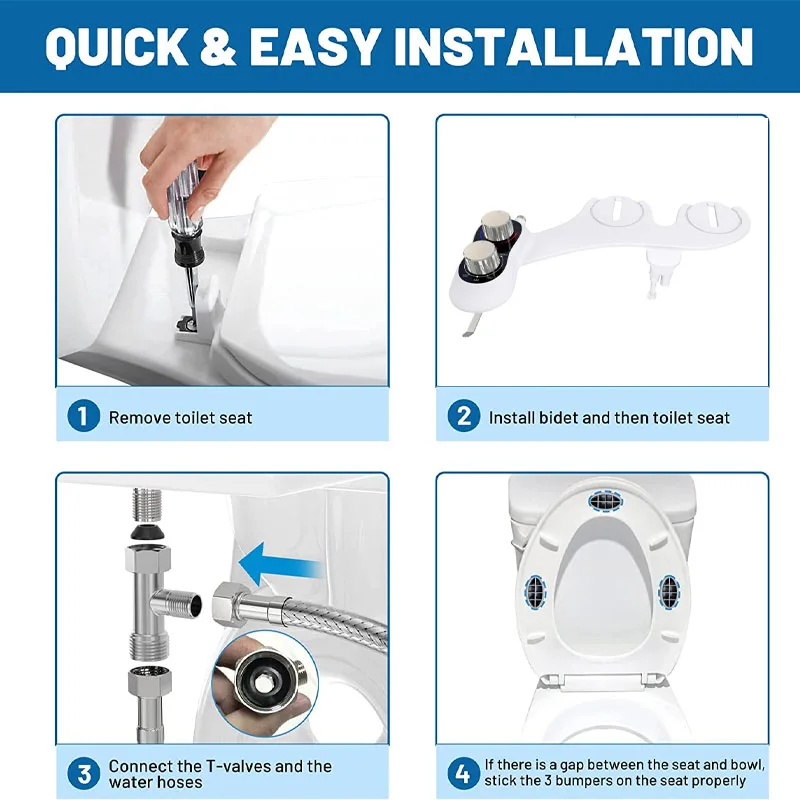 QUICK & EASY INSTALLATION

1 Remove toilet seat

2 Install bidet and then toilet seat

3 Connect the T-valves and the water hoses

4 If there is a gap between the seat and bowl, stick the 3 bumpers on the seat properly