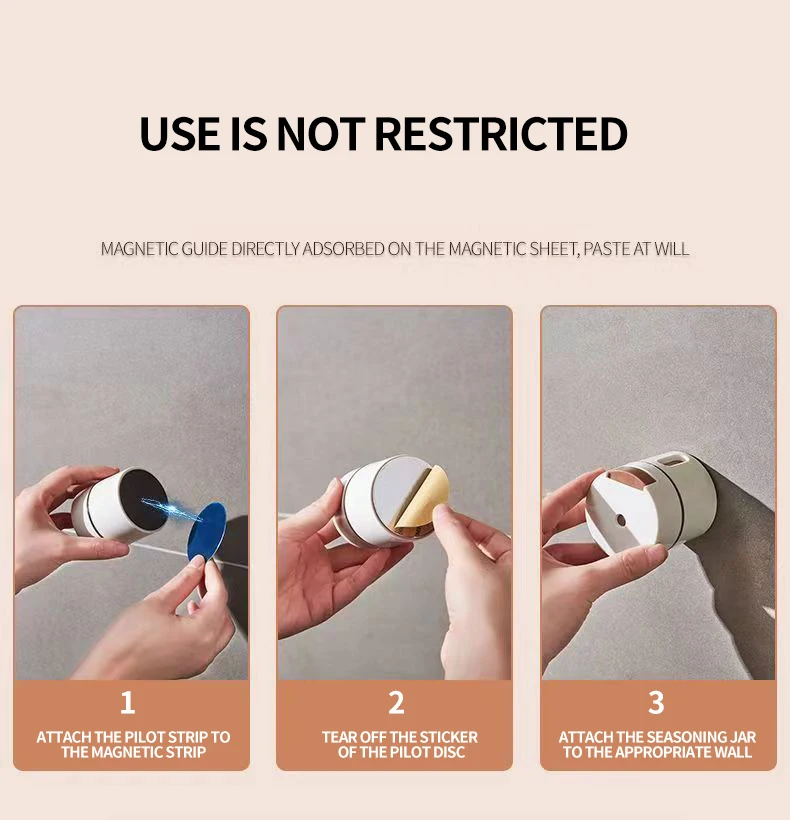 USE IS NOT RESTRICTED

MAGNETIC GUIDE DIRECTLY ADSORBED ON THE MAGNETIC SHEET, PASTE AT WILL

1
ATTACH THE PILOT STRIP TO THE MAGNETIC STRIP

2
TEAR OFF THE STICKER OF THE PILOT DISC

3
ATTACH THE SEASONING JAR TO THE APPROPRIATE WALL