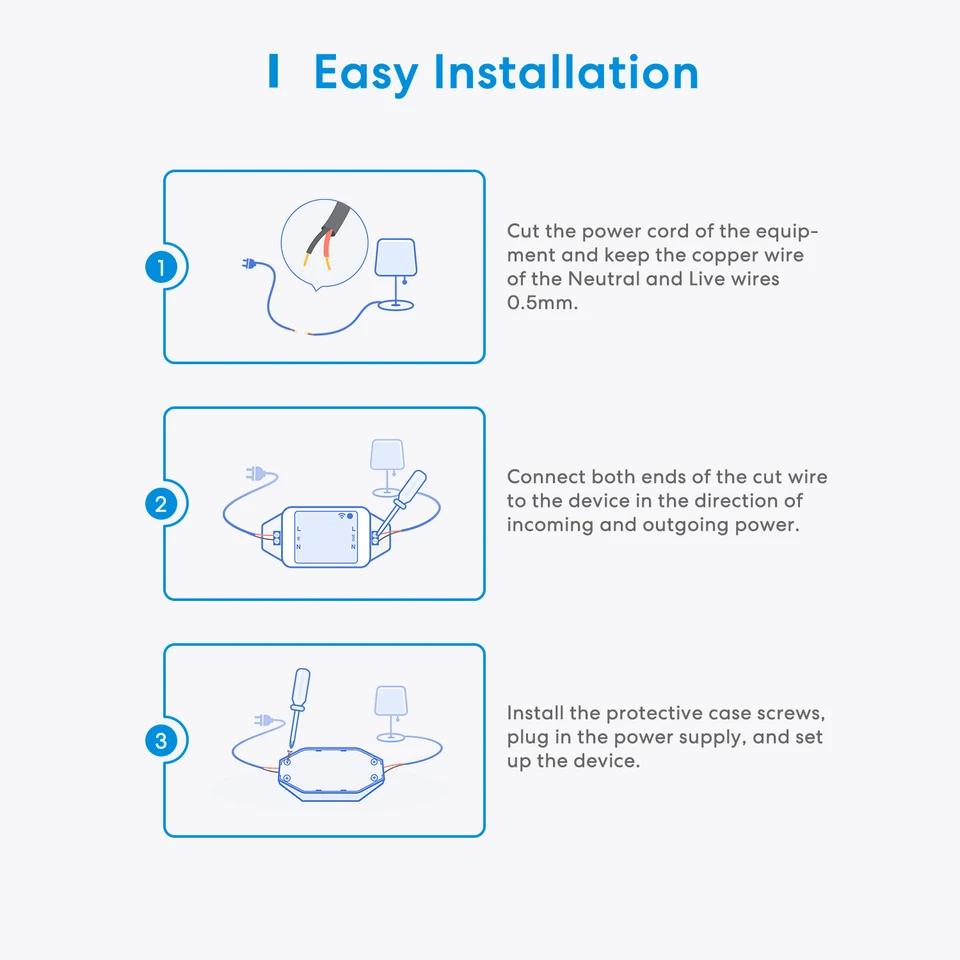 Easy Installation

1

Cut the power cord of the equipment and keep the copper wire of the Neutral and Live wires 0.5mm.

2

L
N

L
N

Connect both ends of the cut wire to the device in the direction of incoming and outgoing power.

3

Install the protective case screws, plug in the power supply, and set up the device.