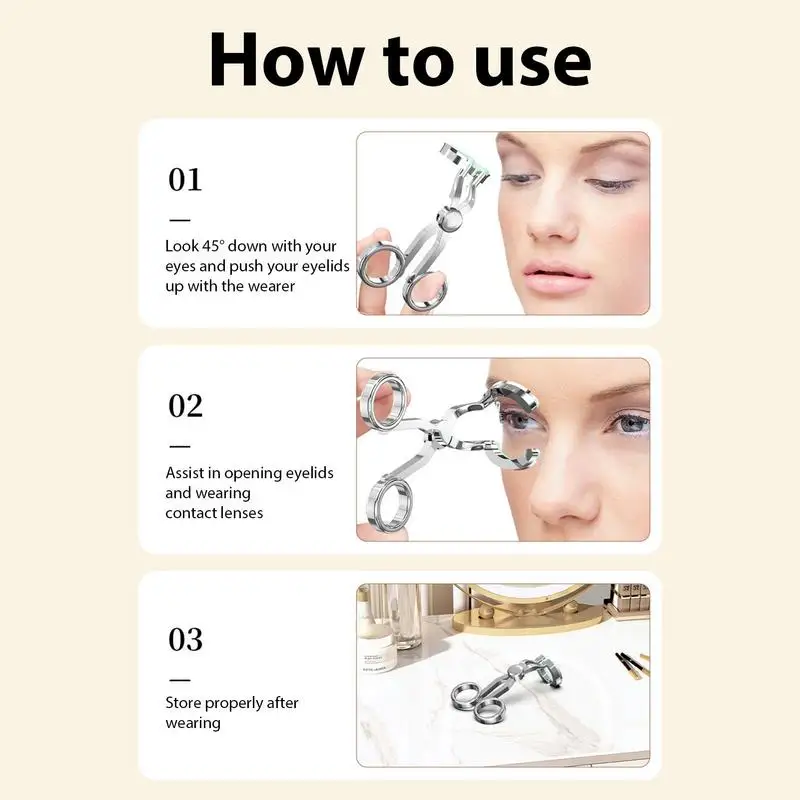 How to use

01

—

Look 45° down with your eyes and push your eyelids up with the wearer

02

—

Assist in opening eyelids and wearing contact lenses

03

—

Store properly after wearing