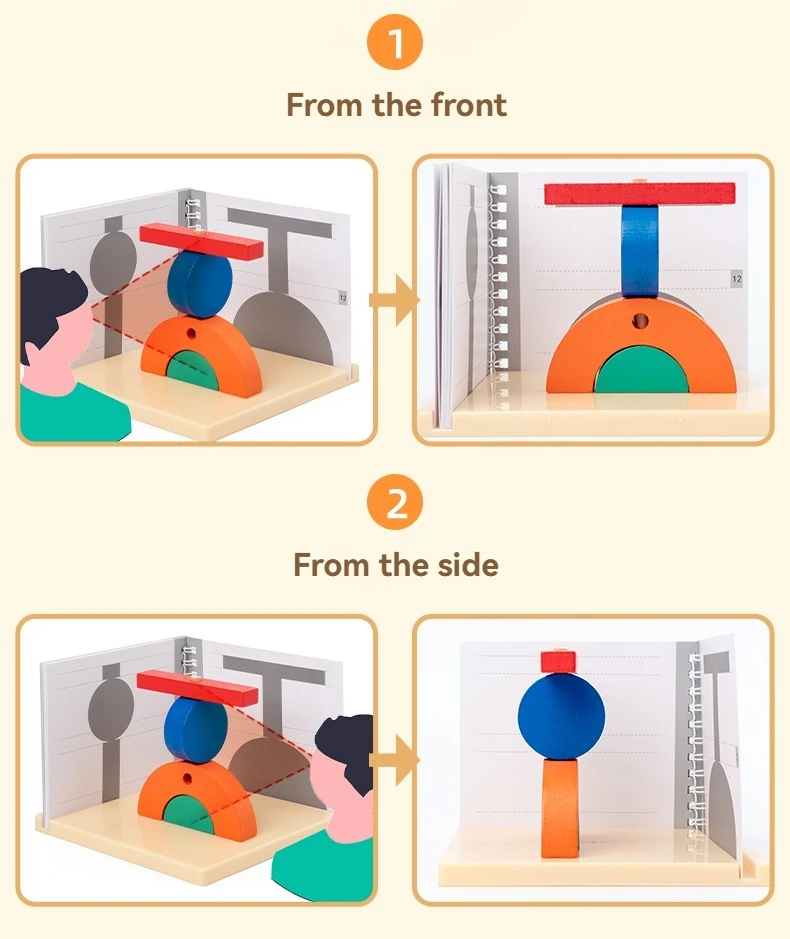 1

From the front

12

12

2

From the side