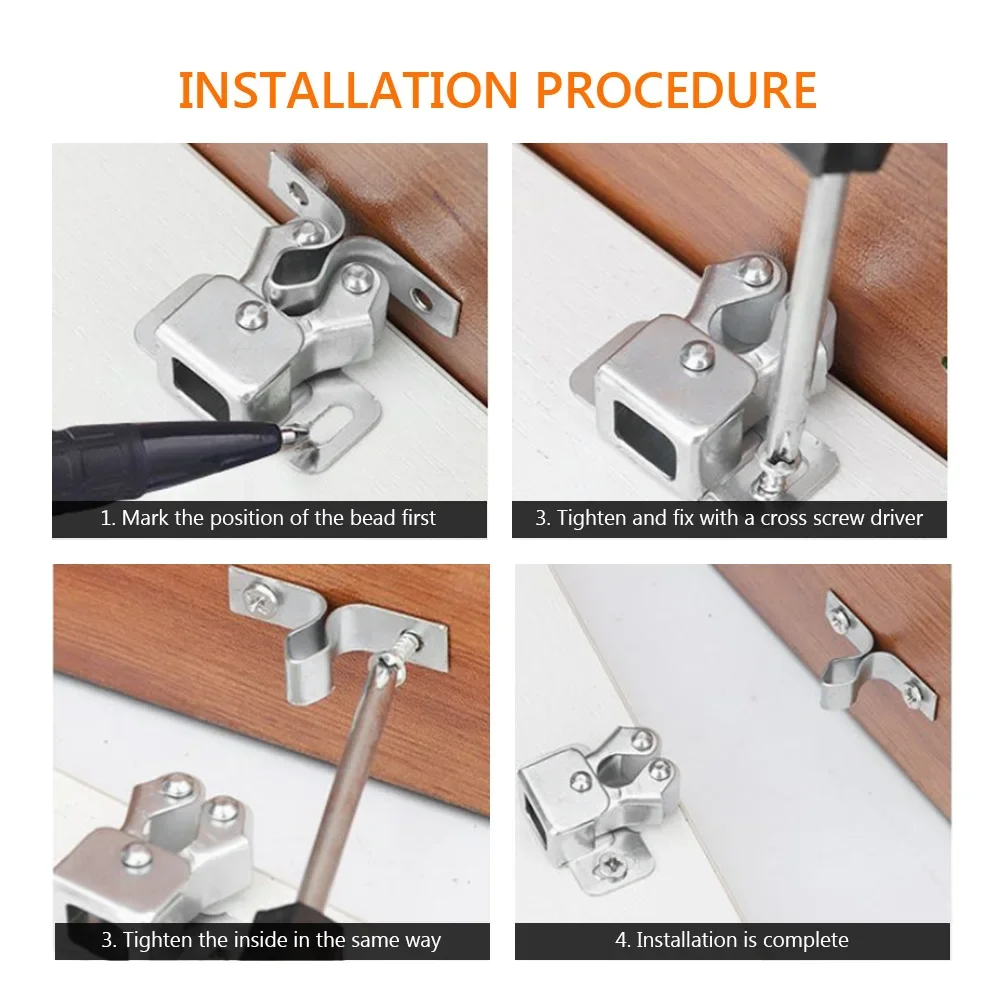 INSTALLATION PROCEDURE

1. Mark the position of the bead first

3. Tighten and fix with a cross screw driver

3. Tighten the inside in the same way

4. Installation is complete