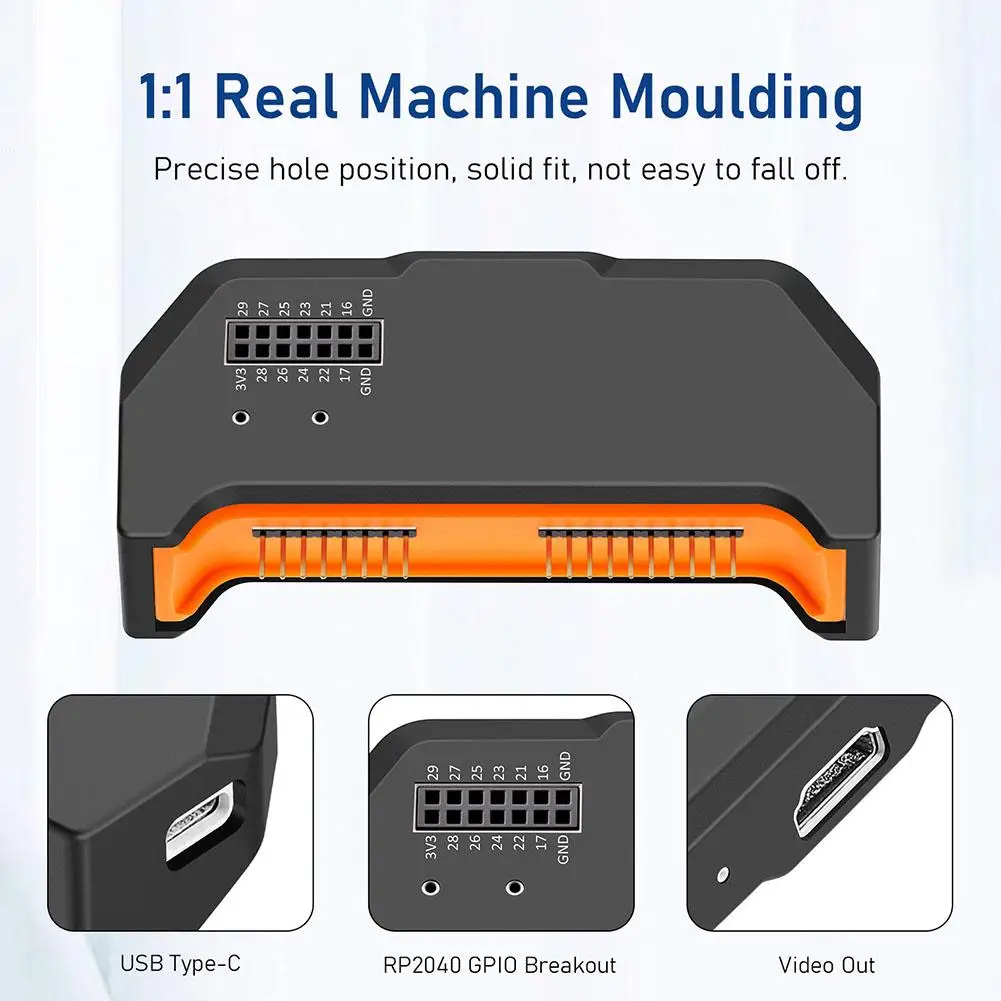 1:1 Real Machine Moulding

Precise hole position, solid fit, not easy to fall off.

29 27 25 23 21 16 GND
3V3 28 26 24 22 17 GND

29 27 25 23 21 16 GND
3V3 28 26 24 22 17 GND

USB Type-C

RP2040 GPIO Breakout

Video Out