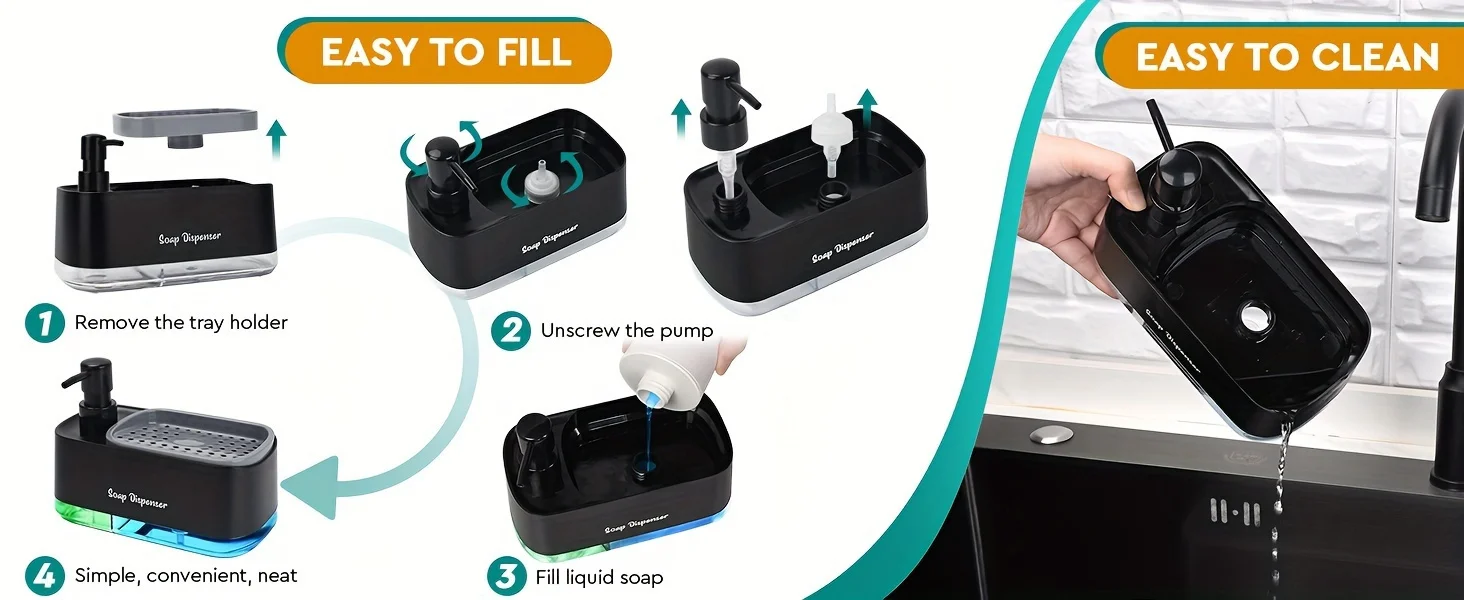 EASY TO FILL

Soap Dispenser

1 Remove the tray holder

Soap Dispenser

Soap Dispenser

2 Unscrew the pump

Soap Dispenser

4 Simple, convenient, neat

Soap Dispenser

3 Fill liquid soap

EASY TO CLEAN

Soap Dispenser