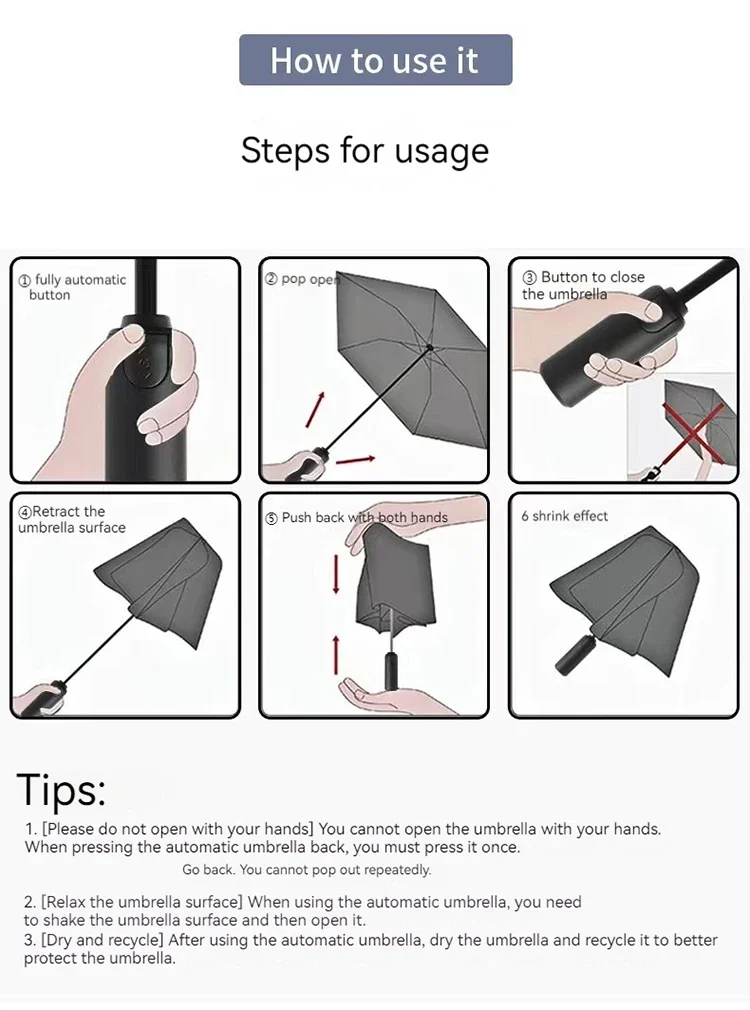 How to use it

Steps for usage

① fully automatic button

② pop open

③ Button to close the umbrella

④Retract the umbrella surface

⑤ Push back with both hands

6 shrink effect

Tips:

1. [Please do not open with your hands] You cannot open the umbrella with your hands. When pressing the automatic umbrella back, you must press it once.

Go back. You cannot pop out repeatedly.

2. [Relax the umbrella surface] When using the automatic umbrella, you need to shake the umbrella surface and then open it.
3. [Dry and recycle] After using the automatic umbrella, dry the umbrella and recycle it to better protect the umbrella.