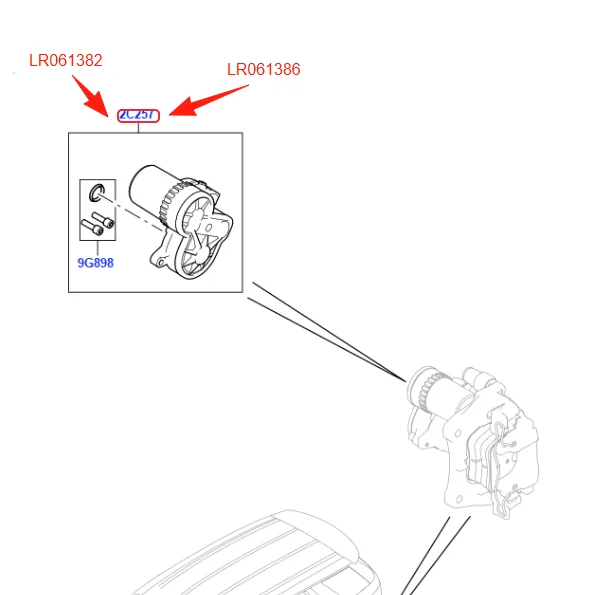 LR061382

LR061386

2C257

9G898