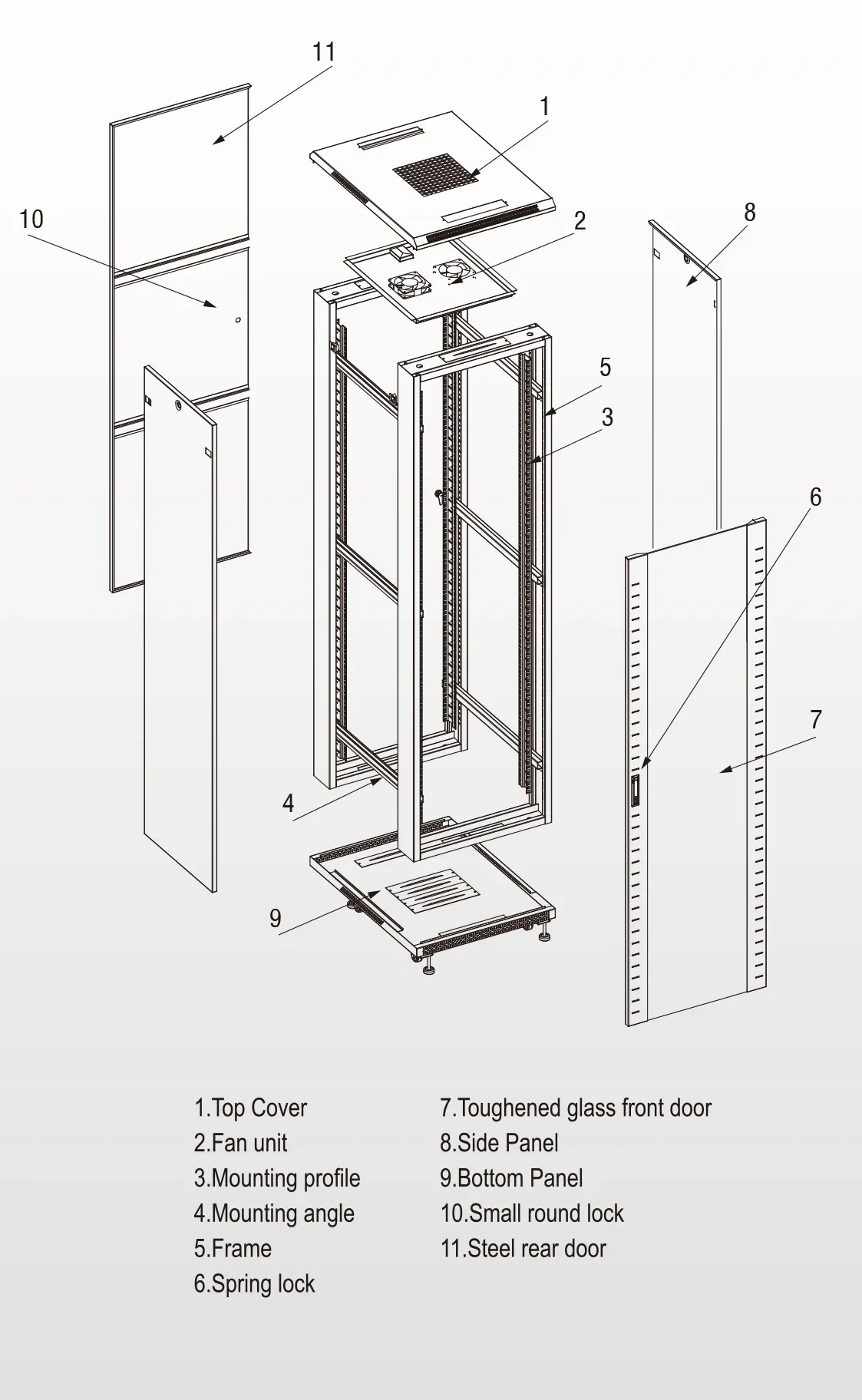 11

1

10

2

8

5

3

6

7

4

9

1.Top Cover
2.Fan unit
3.Mounting profile
4.Mounting angle
5.Frame
6.Spring lock

7.Toughened glass front door
8.Side Panel
9.Bottom Panel
10.Small round lock
11.Steel rear door