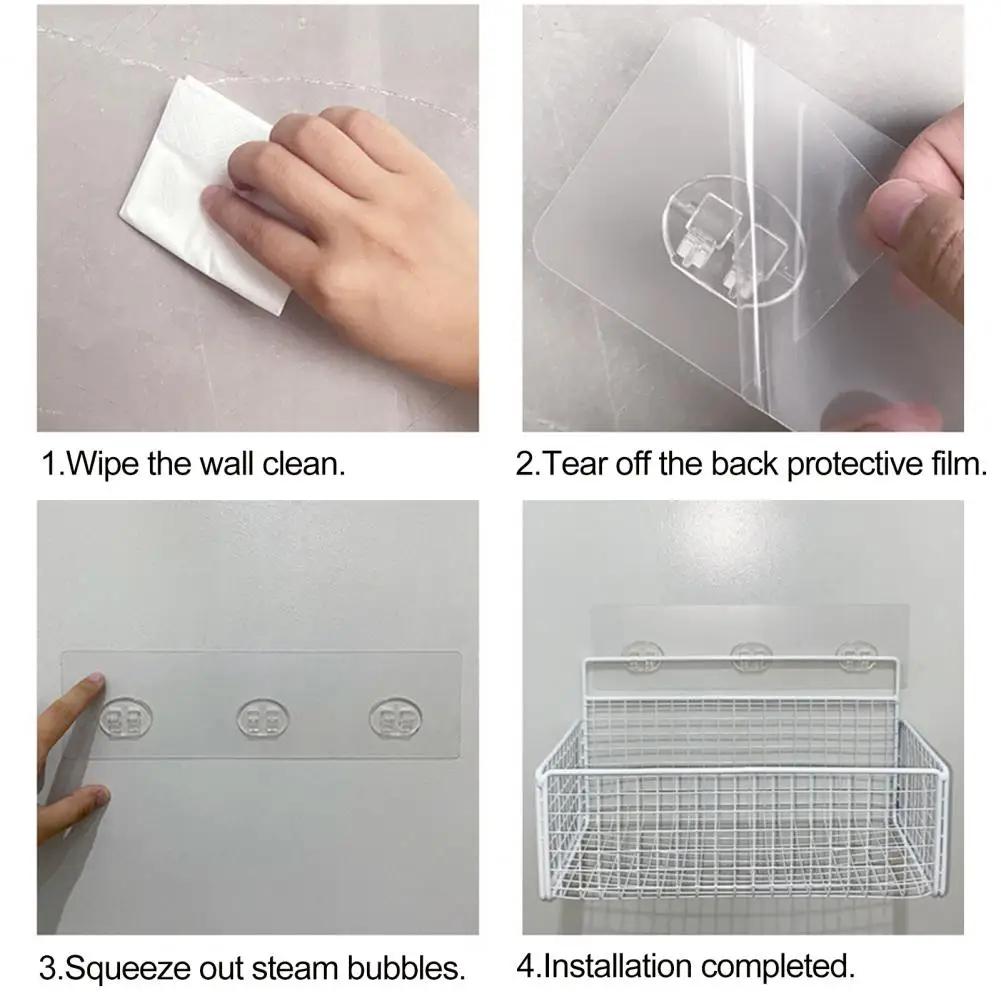 1.Wipe the wall clean.

2.Tear off the back protective film.

3.Squeeze out steam bubbles.

4.Installation completed.