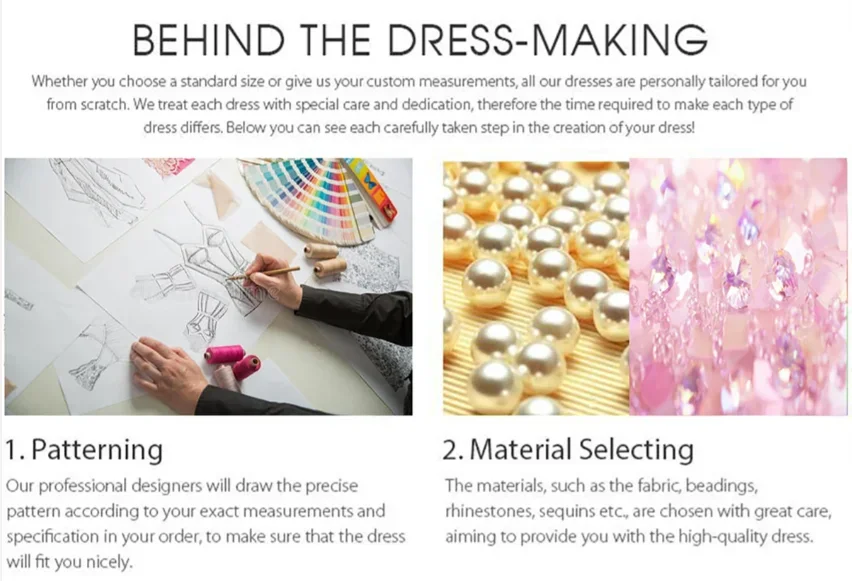 BEHIND THE DRESS-MAKING

Whether you choose a standard size or give us your custom measurements, all our dresses are personally tailored for you from scratch. We treat each dress with special care and dedication, therefore the time required to make each type of dress differs. Below you can see each carefully taken step in the creation of your dress!

1. Patterning

Our professional designers will draw the precise pattern according to your exact measurements and specification in your order, to make sure that the dress will fit you nicely.

2. Material Selecting

The materials, such as the fabric, beadings, rhinestones, sequins etc., are chosen with great care, aiming to provide you with the high-quality dress.