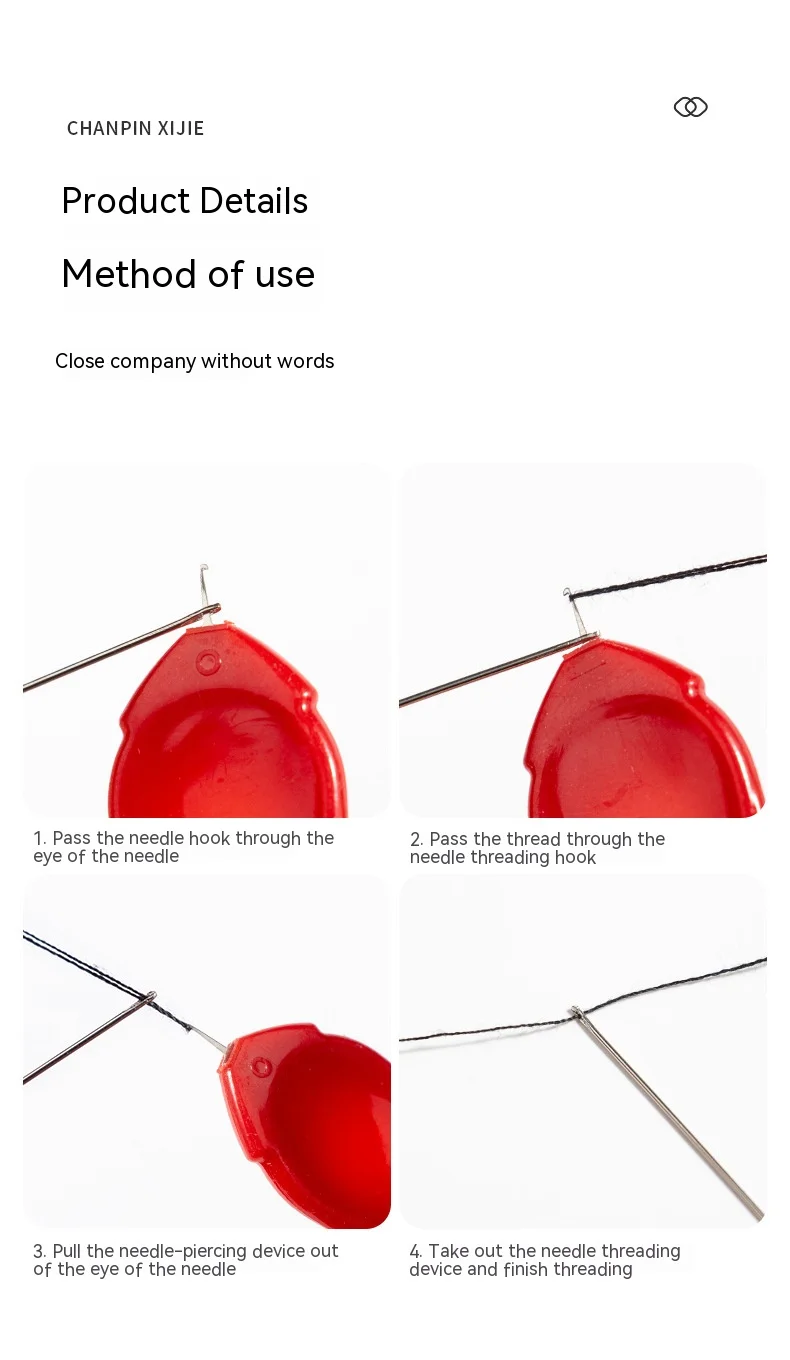 CHANPIN XIJIE

Product Details

Method of use

Close company without words

1. Pass the needle hook through the eye of the needle

2. Pass the thread through the needle threading hook

3. Pull the needle-piercing device out of the eye of the needle

4. Take out the needle threading device and finish threading