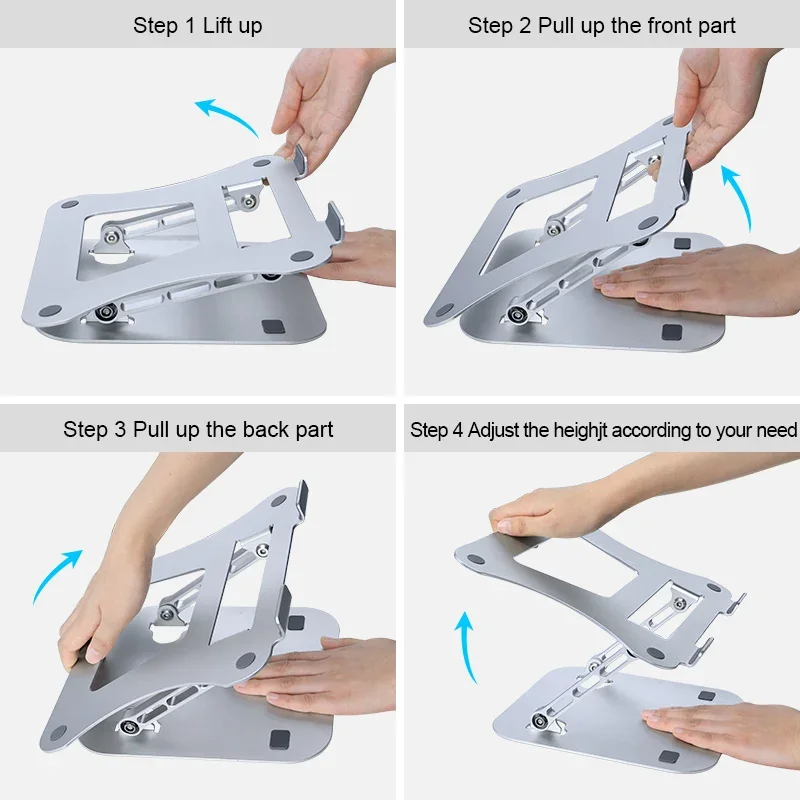 Step 1 Lift up

Step 2 Pull up the front part

Step 3 Pull up the back part

Step 4 Adjust the heighjt according to your need