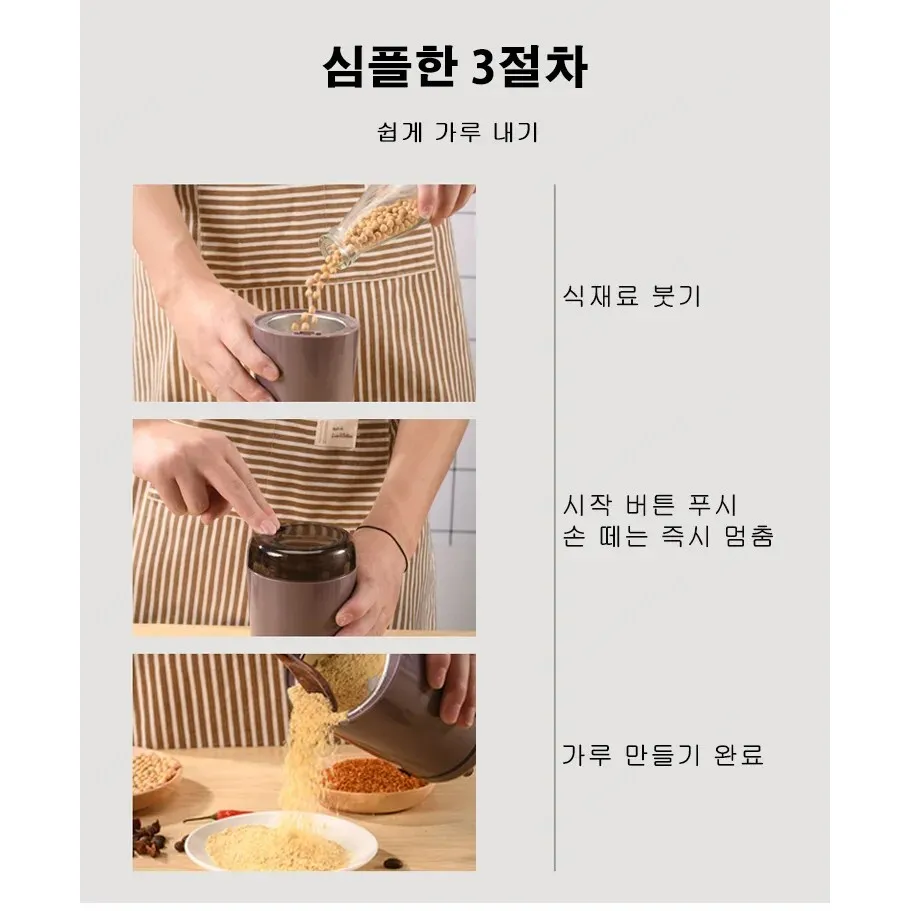 심플한 3절차

쉽게 가루 내기

식재료 붓기

시작 버튼 푸시
손 떼는 즉시 멈춤

가루 만들기 완료