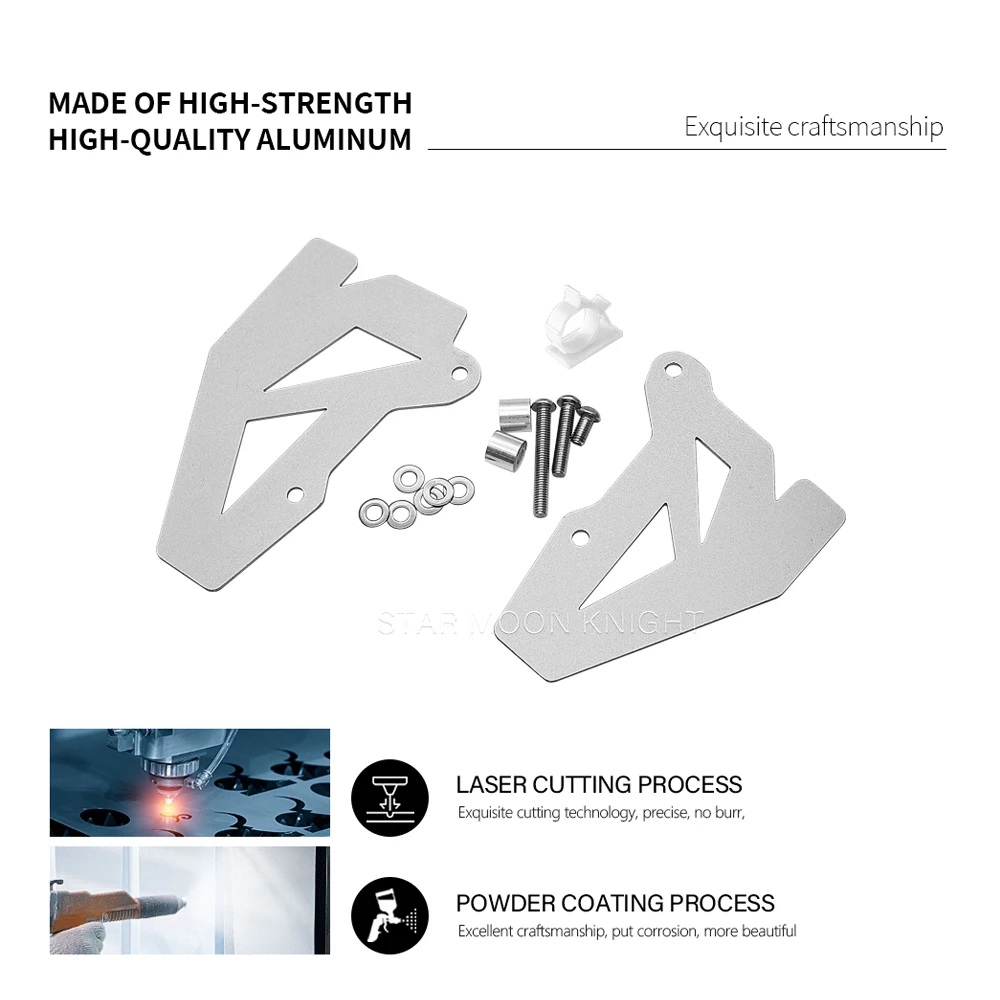 MADE OF HIGH-STRENGTH HIGH-QUALITY ALUMINUM

Exquisite craftsmanship

STAR MOON KNIGHT

LASER CUTTING PROCESS

Exquisite cutting technology, precise, no burr,

POWDER COATING PROCESS

Excellent craftsmanship, put corrosion, more beautiful