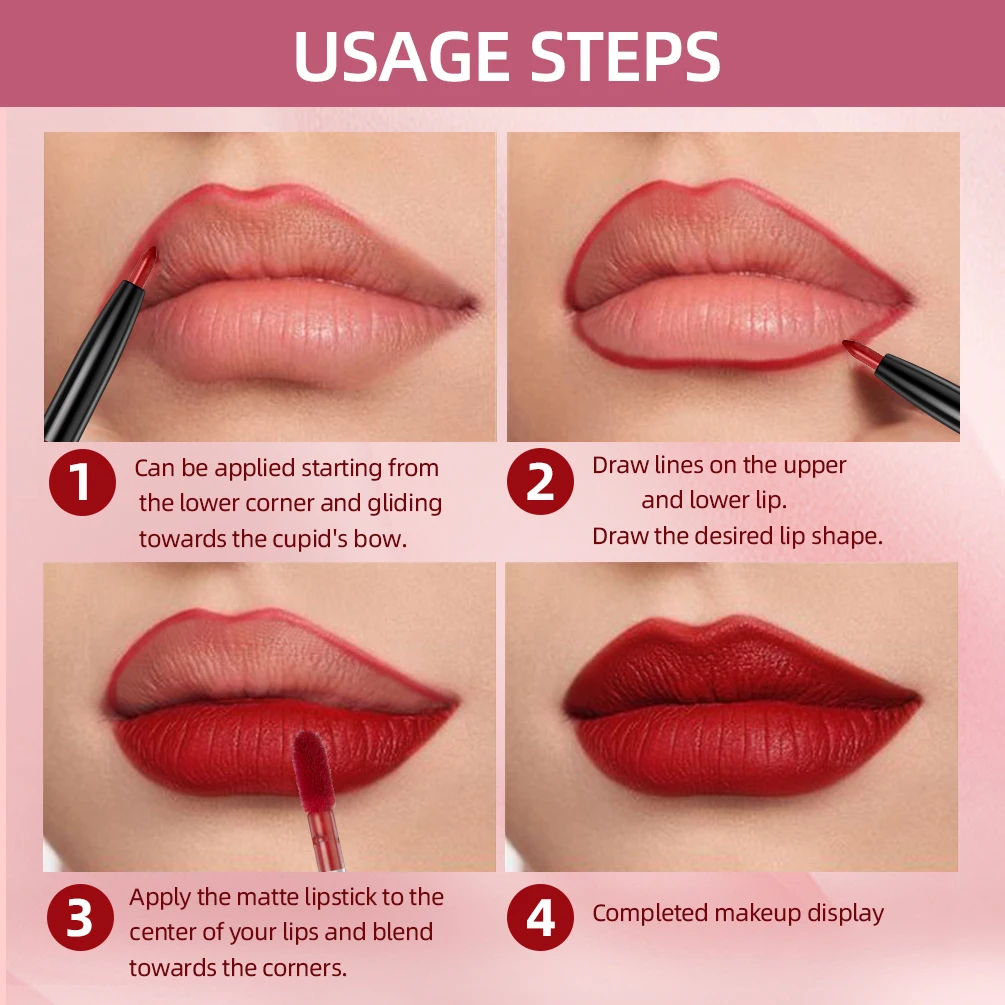 USAGE STEPS

1 Can be applied starting from the lower corner and gliding towards the cupid's bow.

2 Draw lines on the upper and lower lip. Draw the desired lip shape.

3 Apply the matte lipstick to the center of your lips and blend towards the corners.

4 Completed makeup display