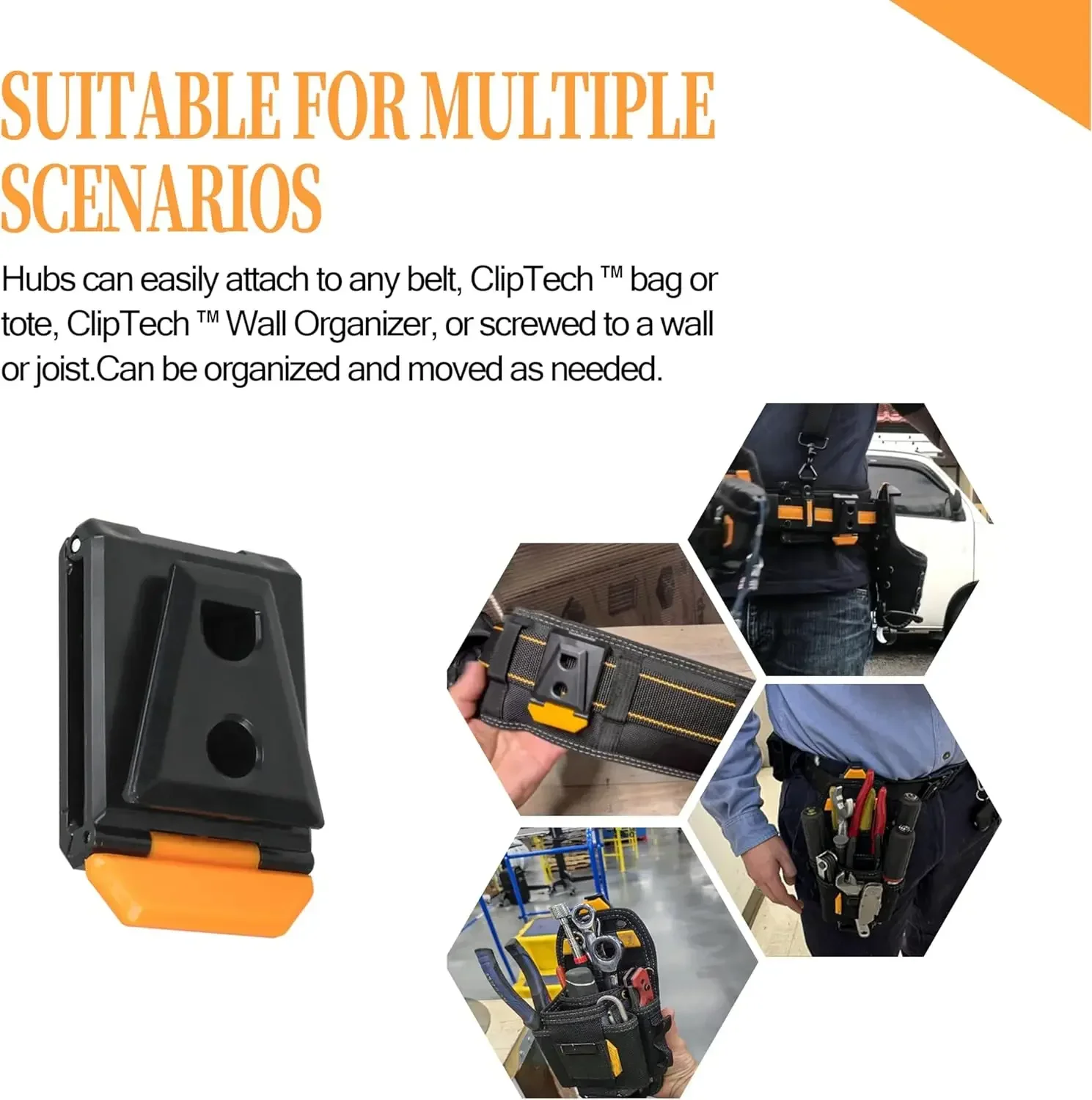 SUITABLE FOR MULTIPLE SCENARIOS

Hubs can easily attach to any belt, ClipTech ™ bag or tote, ClipTech ™ Wall Organizer, or screwed to a wall or joist.Can be organized and moved as needed.