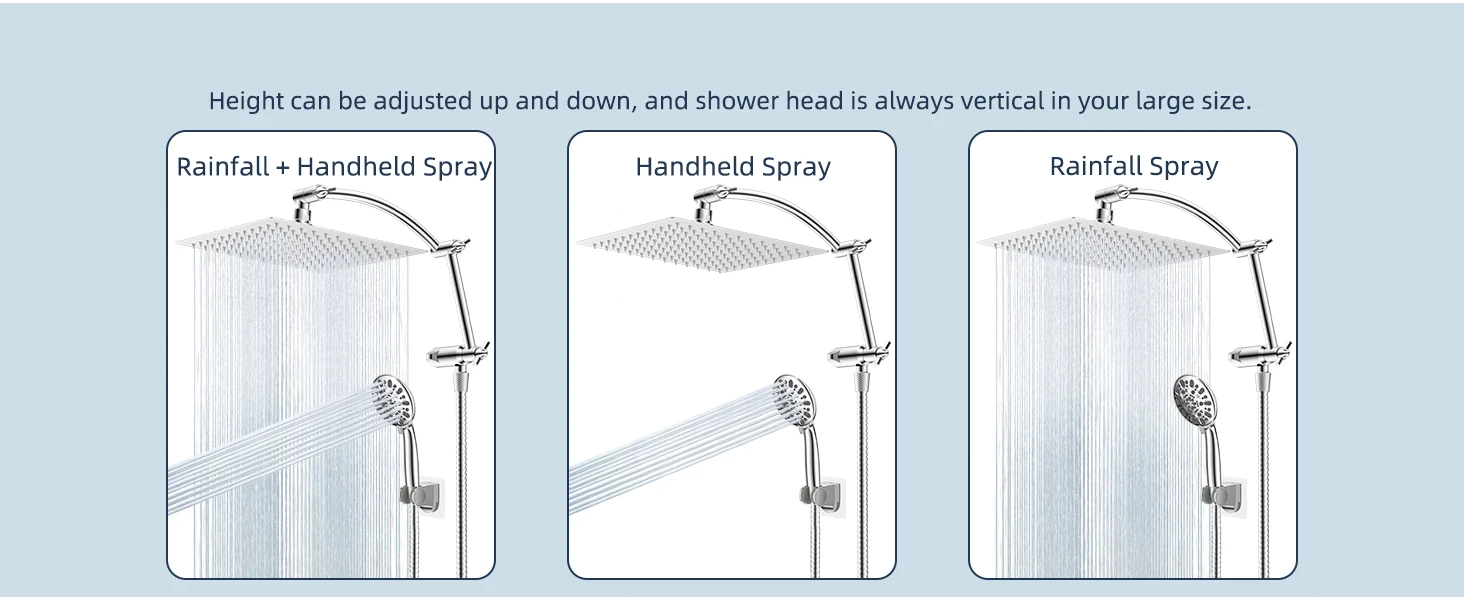 Height can be adjusted up and down, and shower head is always vertical in your large size.

Rainfall + Handheld Spray

Handheld Spray

Rainfall Spray