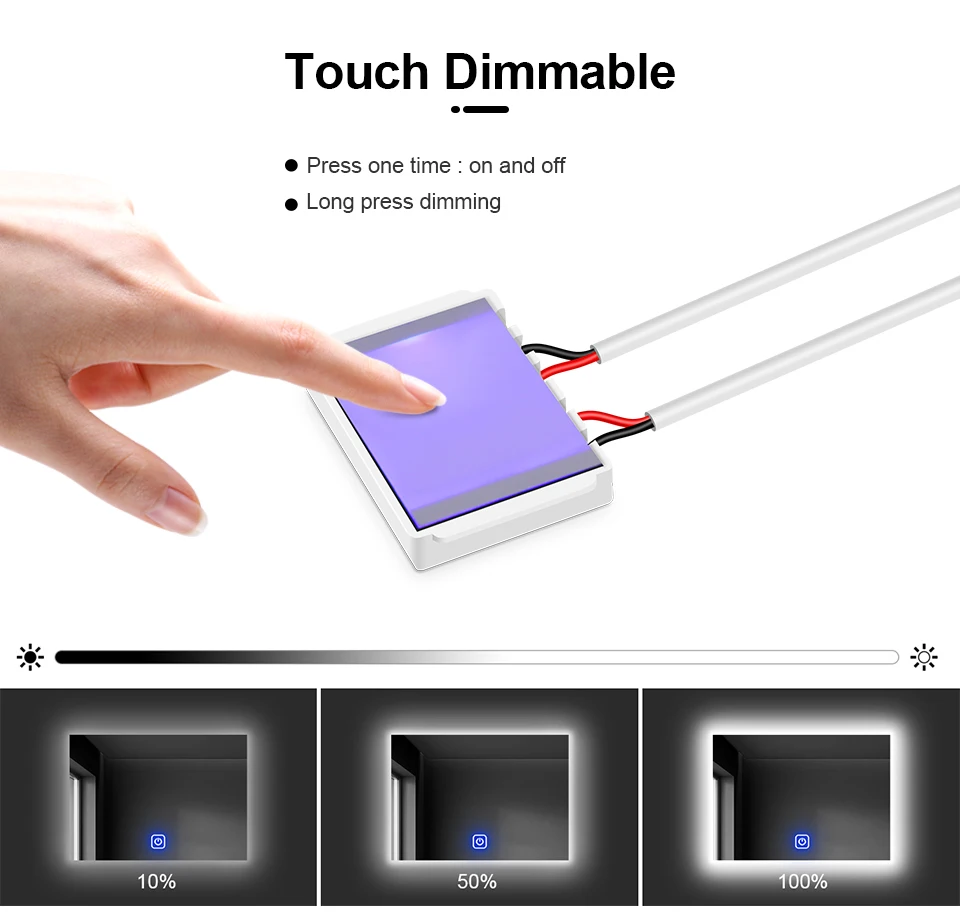 Touch Dimmable

● Press one time : on and off
● Long press dimming

10%

50%

100%