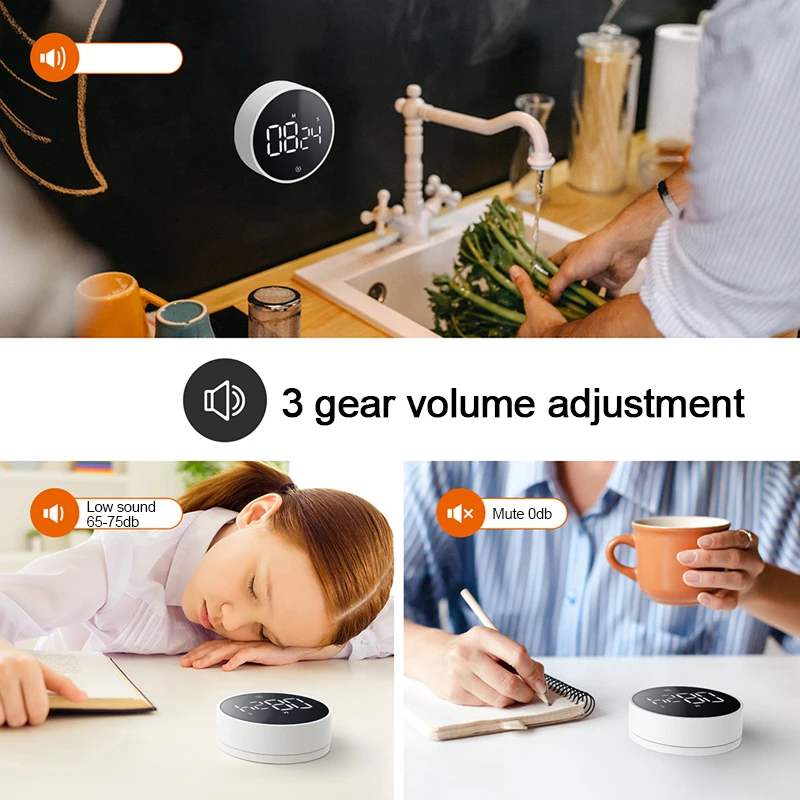 M S
08 24

3 gear volume adjustment

Low sound 65-75db

Mute 0db