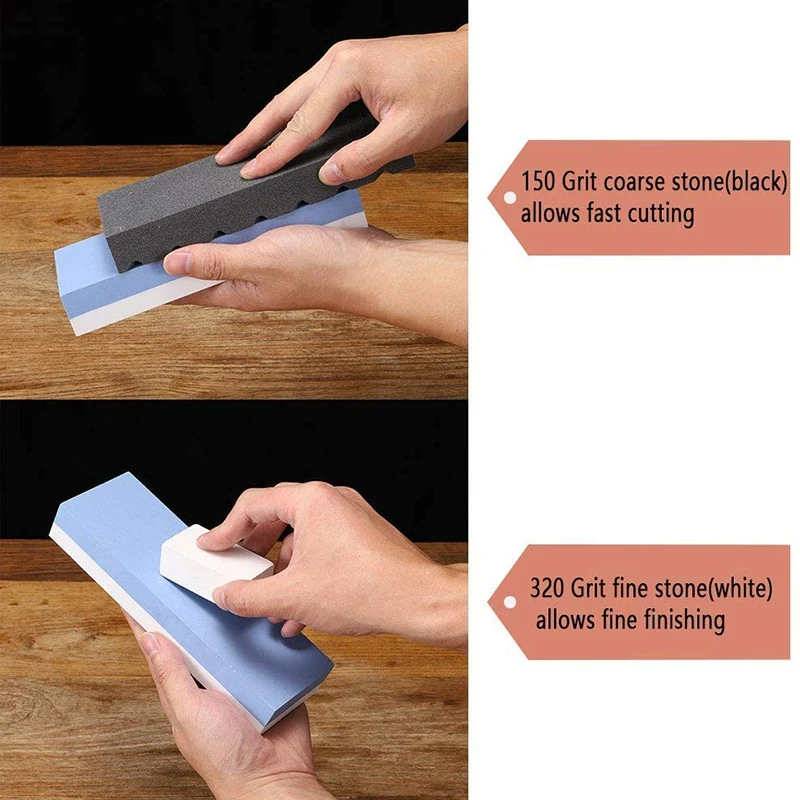 150 Grit coarse stone(black) allows fast cutting

320 Grit fine stone(white) allows fine finishing