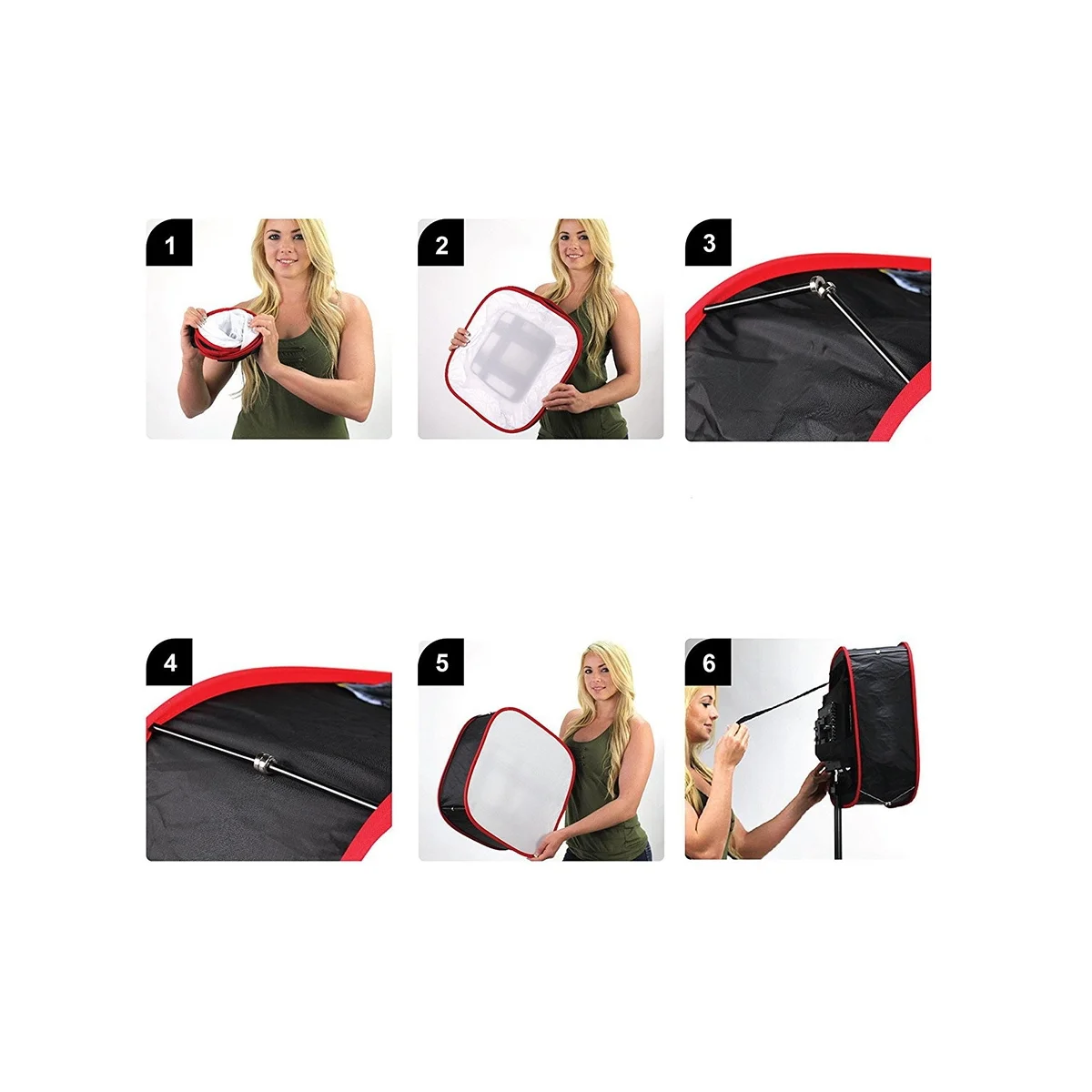 1

2

3

4

5

6