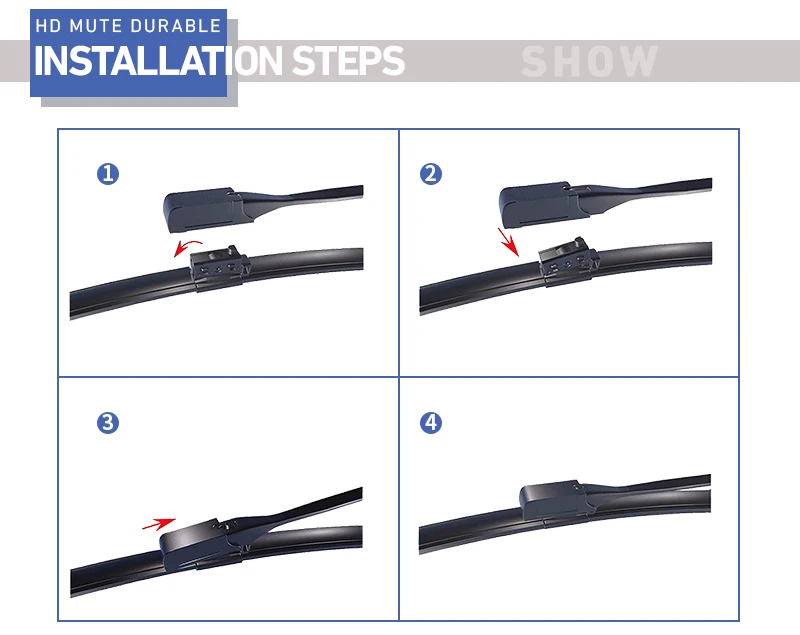 HD MUTE DURABLE
INSTALLATION STEPS SHOW

1

2

3

4