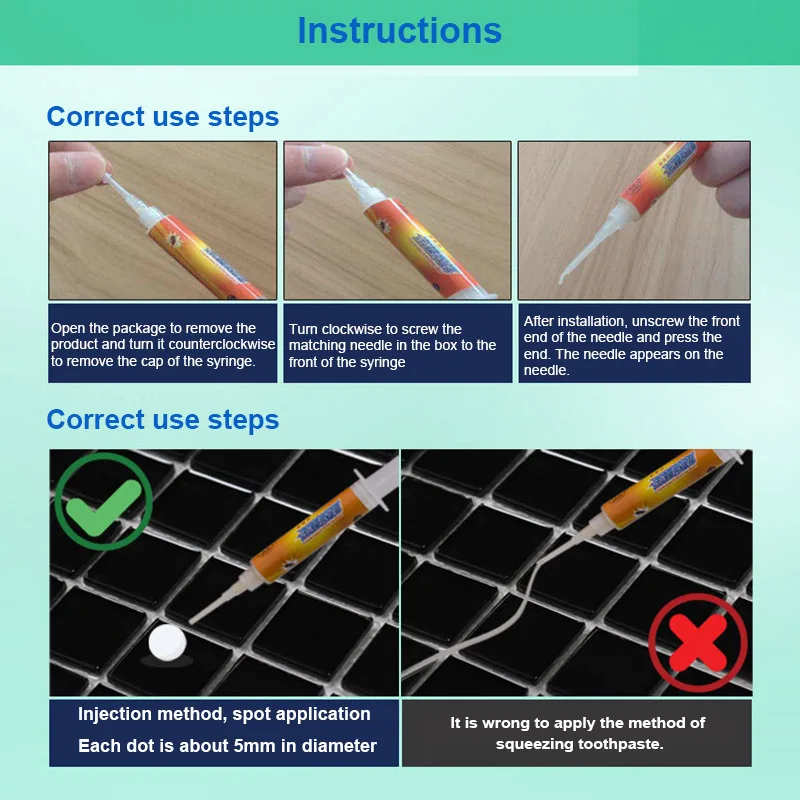 Instructions

Correct use steps

Open the package to remove the product and turn it counterclockwise to remove the cap of the syringe.

Turn clockwise to screw the matching needle in the box to the front of the syringe

After installation, unscrew the front end of the needle and press the end. The needle appears on the needle.

Correct use steps

Injection method, spot application
Each dot is about 5mm in diameter

It is wrong to apply the method of squeezing toothpaste.