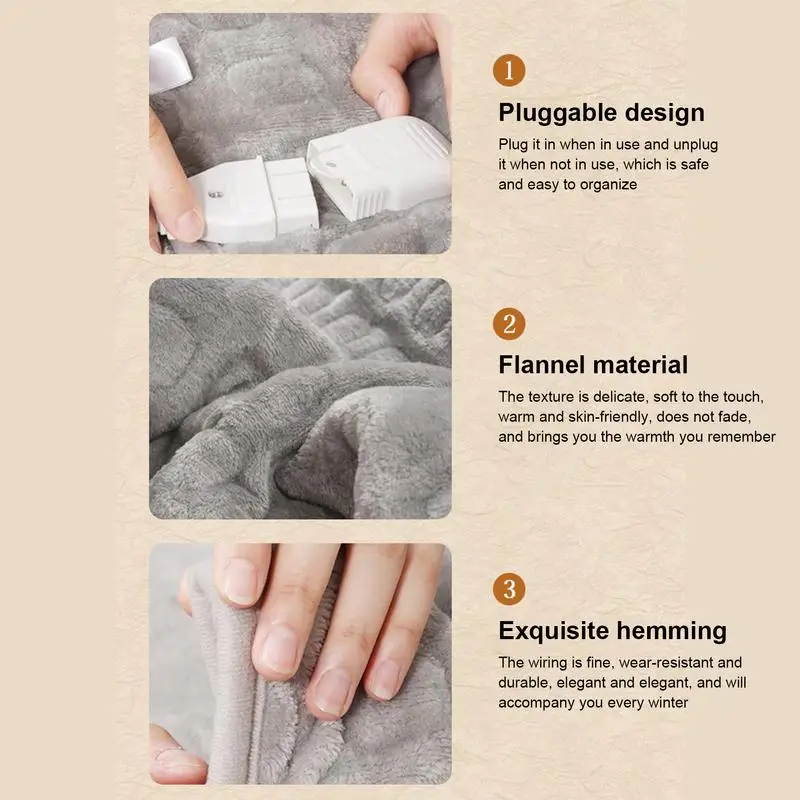 1

Pluggable design

Plug it in when in use and unplug it when not in use, which is safe and easy to organize

2

Flannel material

The texture is delicate, soft to the touch, warm and skin-friendly, does not fade, and brings you the warmth you remember

3

Exquisite hemming

The wiring is fine, wear-resistant and durable, elegant and elegant, and will accompany you every winter