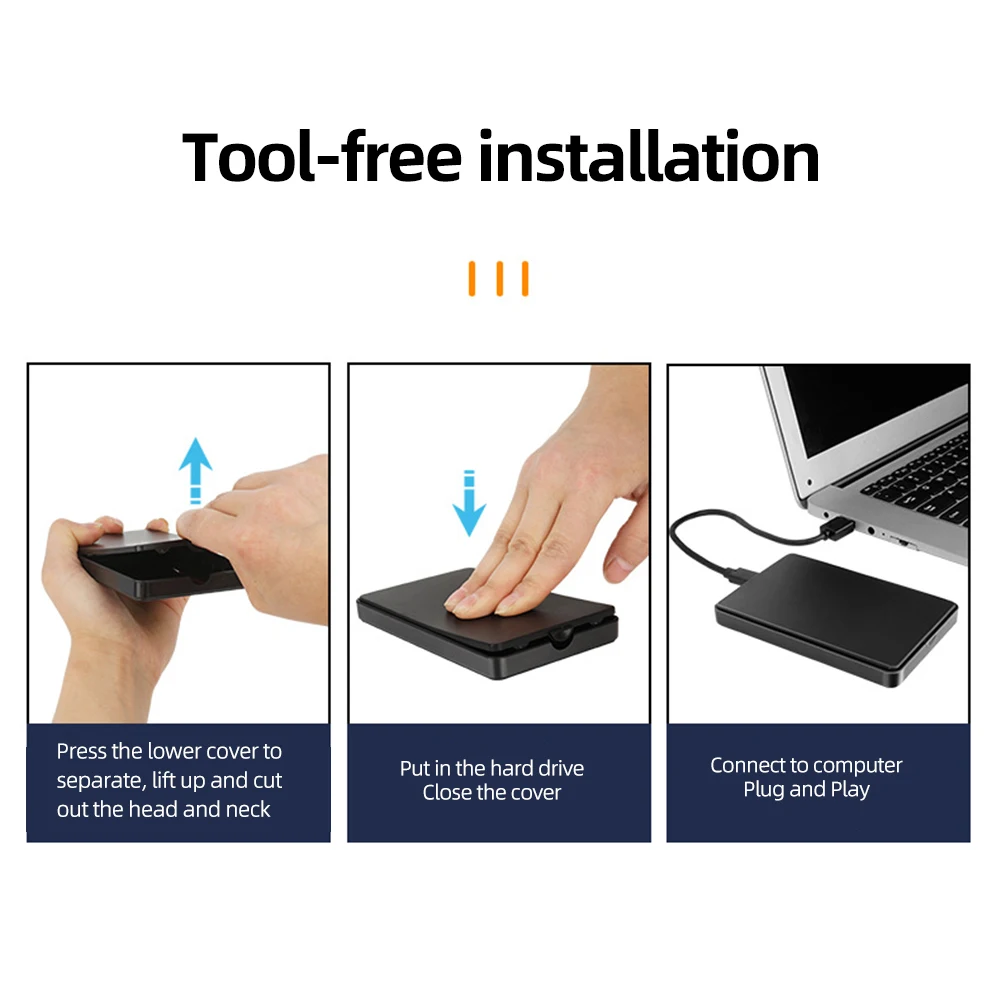 Tool-free installation

Press the lower cover to separate, lift up and cut out the head and neck

Put in the hard drive
Close the cover

Connect to computer
Plug and Play