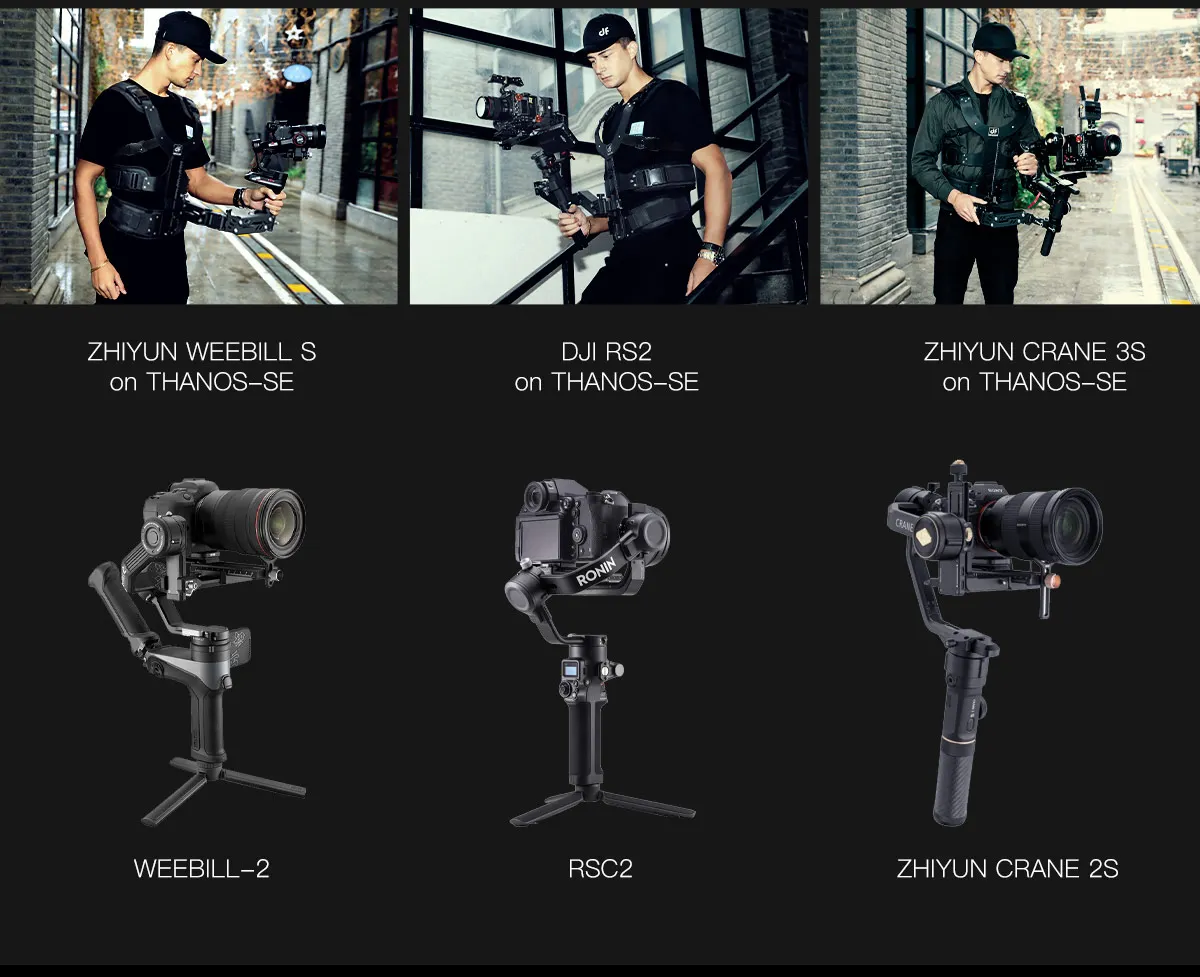 ZHIYUN WEEBILL S
on THANOS-SE

DJI RS2
on THANOS-SE

ZHIYUN CRANE 3S
on THANOS-SE

RONIN

WEEBILL-2

RSC2

ZHIYUN CRANE 2S