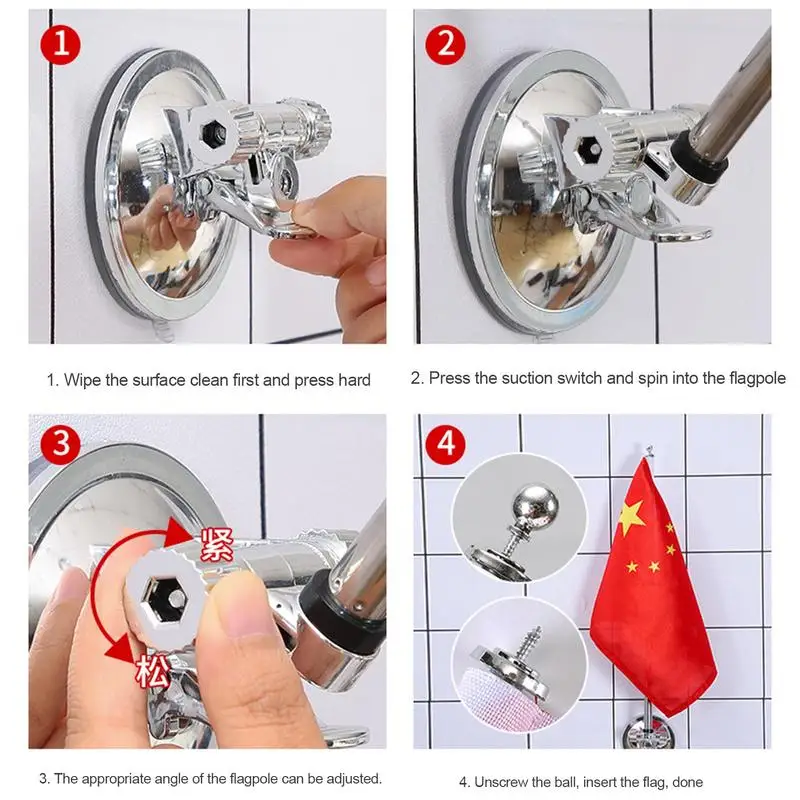 1

1. Wipe the surface clean first and press hard

2

2. Press the suction switch and spin into the flagpole

3

紧

松

3. The appropriate angle of the flagpole can be adjusted.

4

4. Unscrew the ball, insert the flag, done