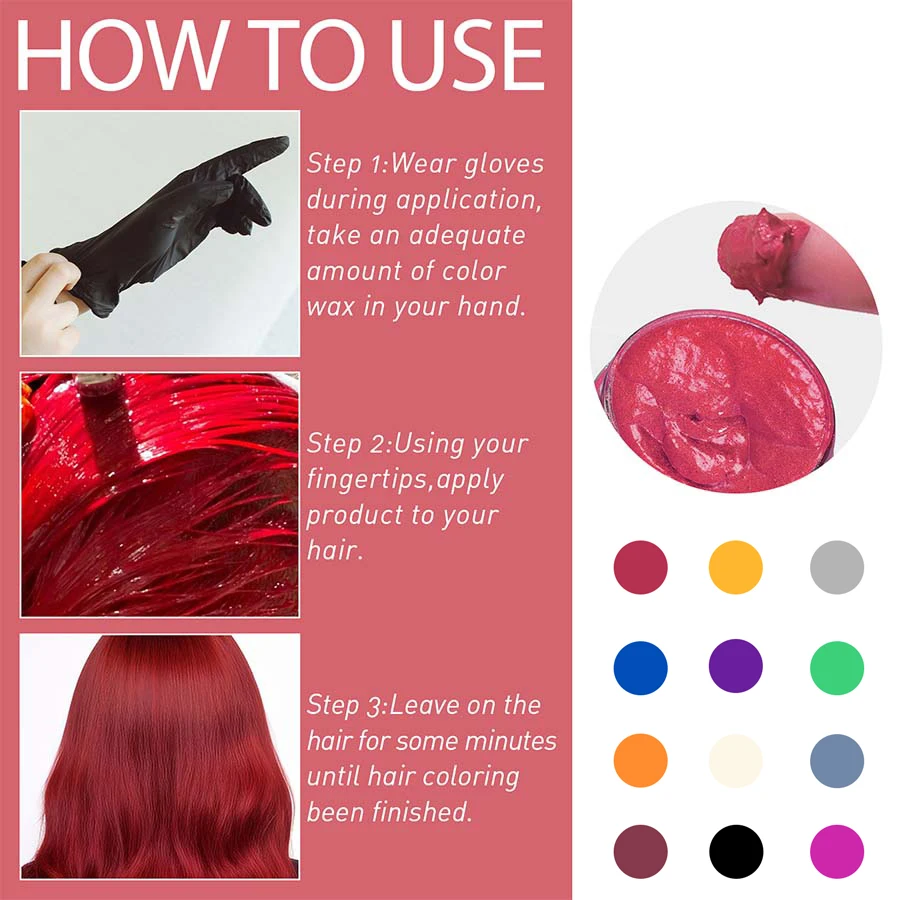 HOW TO USE

Step 1:Wear gloves during application, take an adequate amount of color wax in your hand.

Step 2:Using your fingertips,apply product to your hair.

Step 3:Leave on the hair for some minutes until hair coloring been finished.