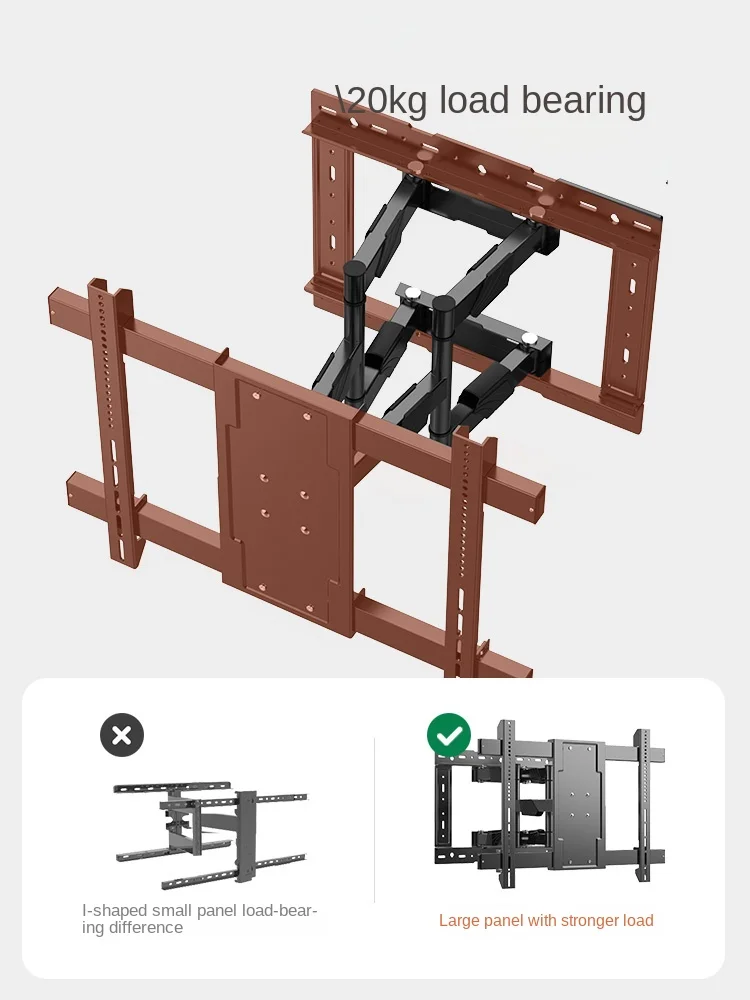 \20kg load bearing

I-shaped small panel load-bearing difference

Large panel with stronger load