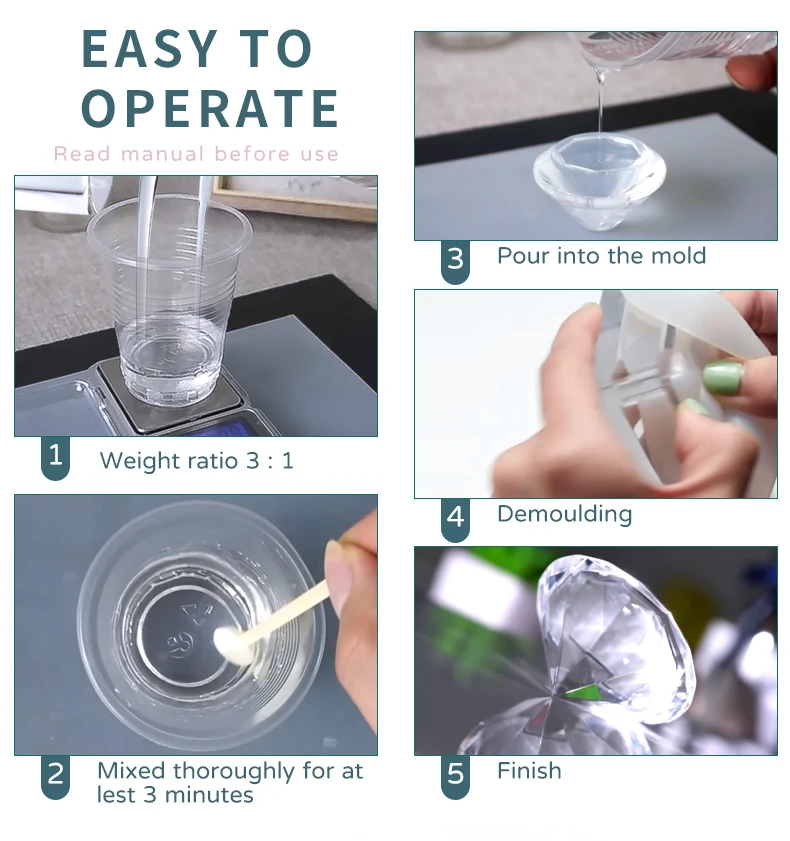 EASY TO OPERATE

Read manual before use

1 Weight ratio 3 : 1

2 Mixed thoroughly for at lest 3 minutes

3 Pour into the mold

4 Demoulding

5 Finish