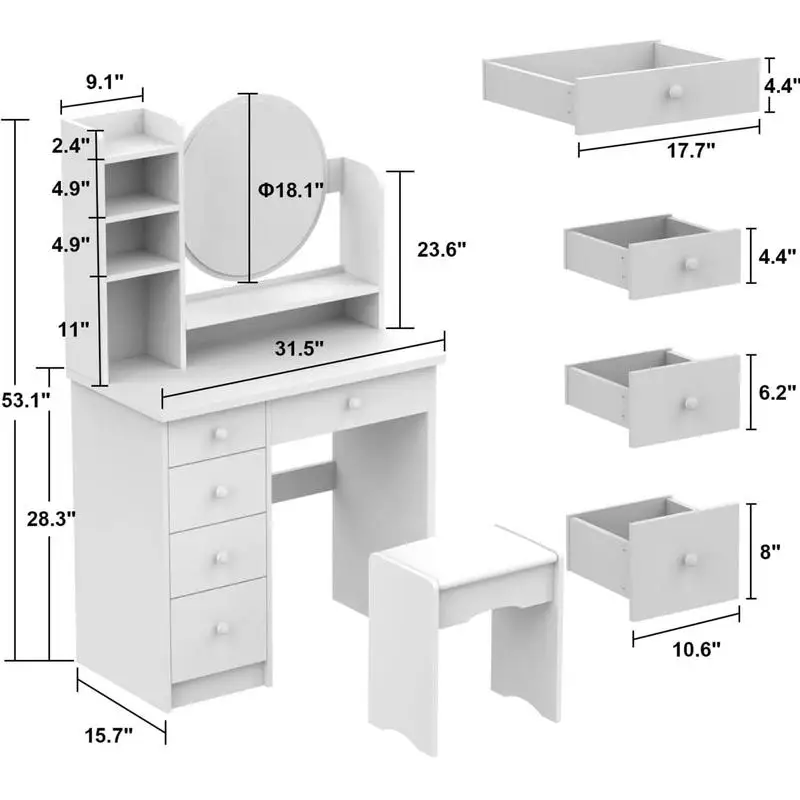 9.1"
2.4"
4.9"
4.9"
11"
Φ18.1"
23.6"
31.5"
53.1"
28.3"
15.7"
4.4"
17.7"
4.4"
6.2"
8"
10.6"