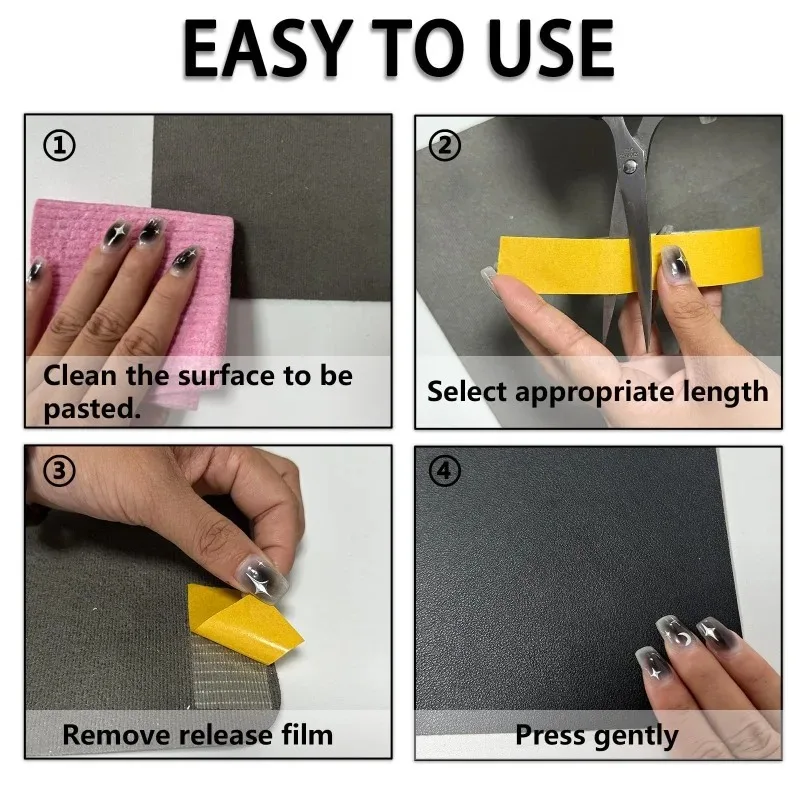 EASY TO USE

①

Clean the surface to be pasted.

②

Select appropriate length

③

Remove release film

④

Press gently