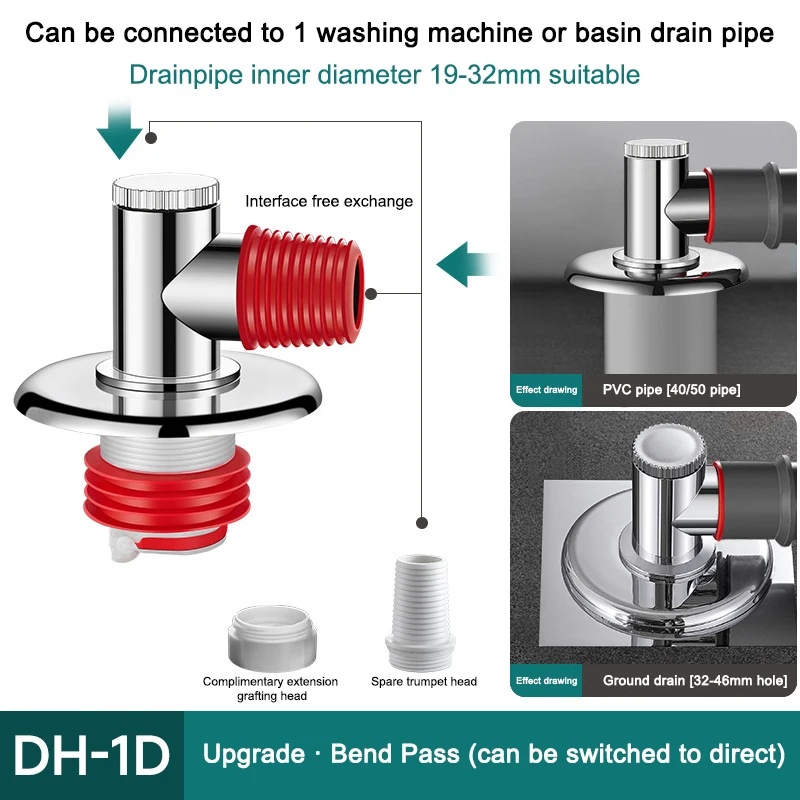 Can be connected to 1 washing machine or basin drain pipe

Drainpipe inner diameter 19-32mm suitable

Interface free exchange

Effect drawing

PVC pipe [40/50 pipe]

Effect drawing

Ground drain [32-46mm hole]

Complimentary extension grafting head

Spare trumpet head

DH-1D

Upgrade · Bend Pass (can be switched to direct)