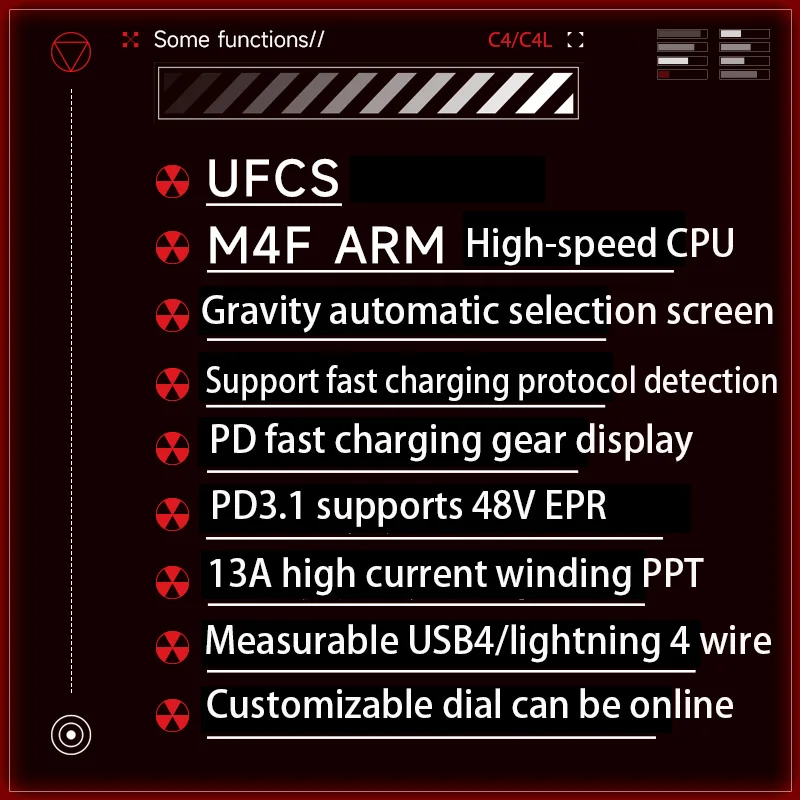 Some functions//

C4/C4L

UFCS

M4F ARM High-speed CPU

Gravity automatic selection screen

Support fast charging protocol detection

PD fast charging gear display

PD3.1 supports 48V EPR

13A high current winding PPT

Measurable USB4/lightning 4 wire

Customizable dial can be online