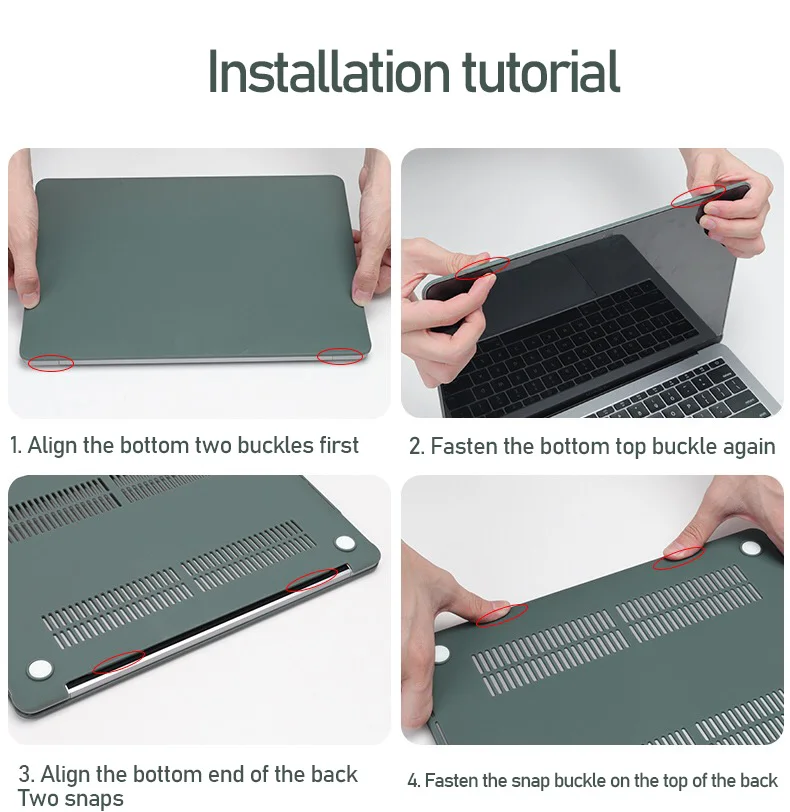 Installation tutorial

1. Align the bottom two buckles first

2. Fasten the bottom top buckle again

3. Align the bottom end of the back
Two snaps

4. Fasten the snap buckle on the top of the back