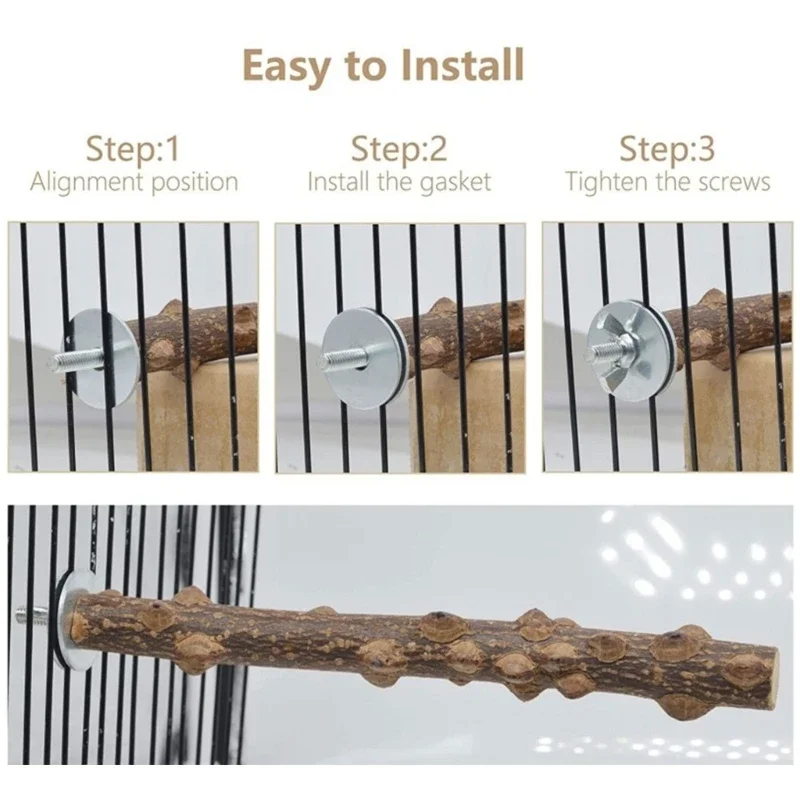 Easy to Install

Step:1
Alignment position

Step:2
Install the gasket

Step:3
Tighten the screws