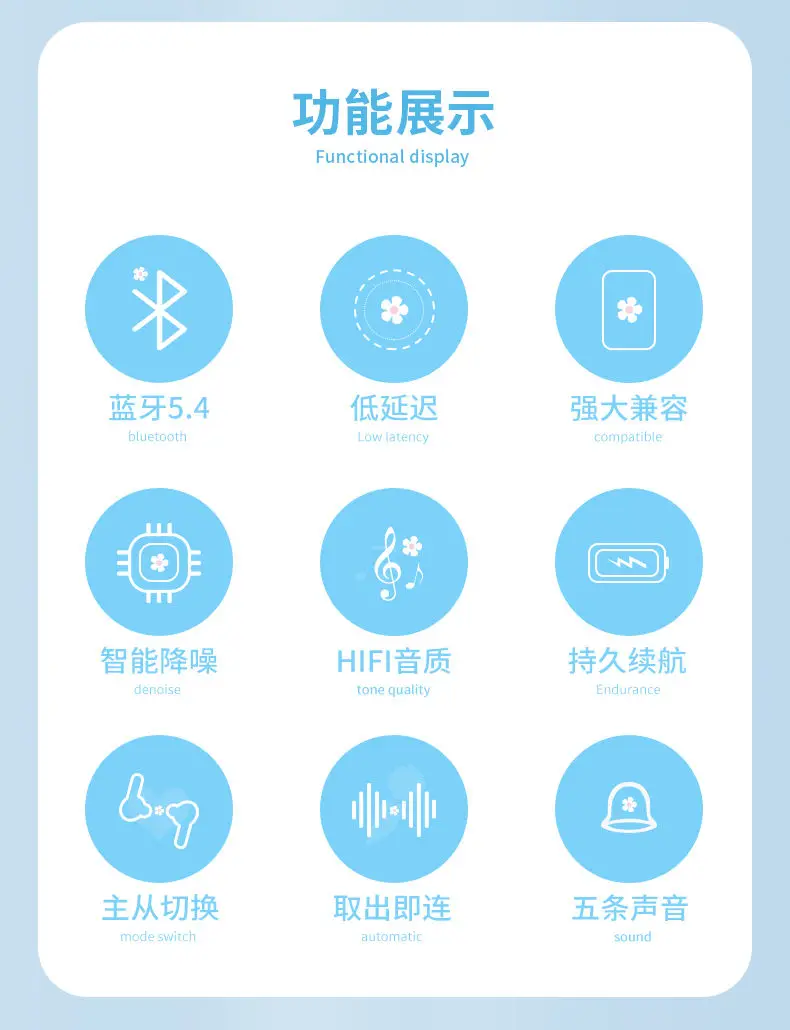 功能展示
Functional display

蓝牙5.4
bluetooth

低延迟
Low latency

强大兼容
compatible

智能降噪
denoise

HIFI音质
tone quality

持久续航
Endurance

主从切换
mode switch

取出即连
automatic

五条声音
sound