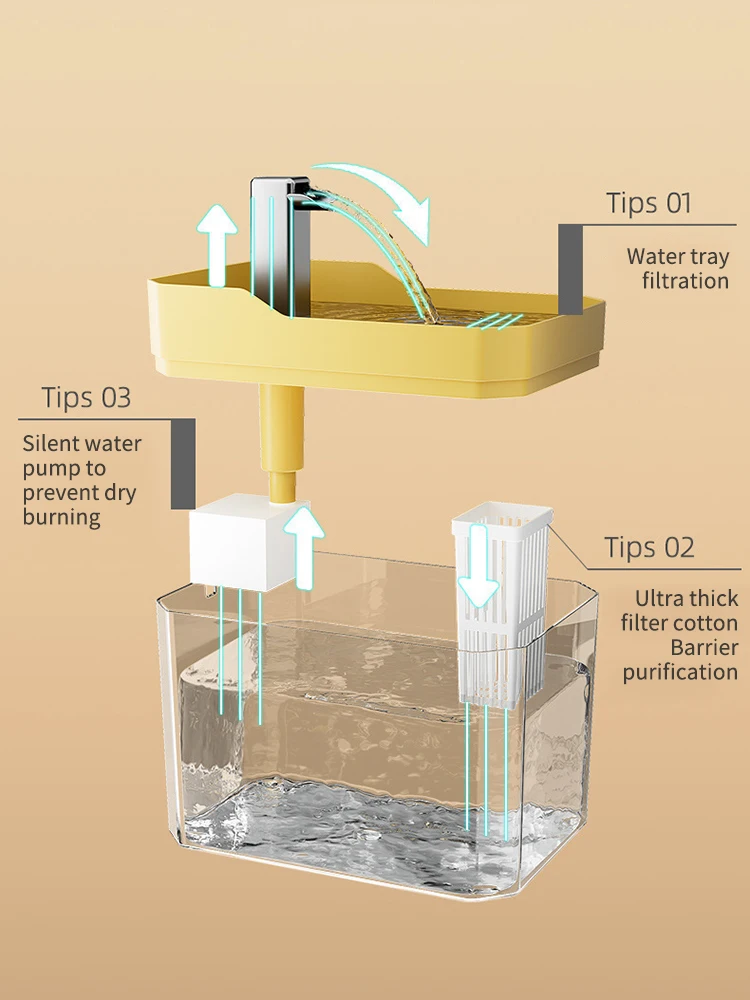 Tips 01

Water tray filtration

Tips 03

Silent water pump to prevent dry burning

Tips 02

Ultra thick filter cotton Barrier purification