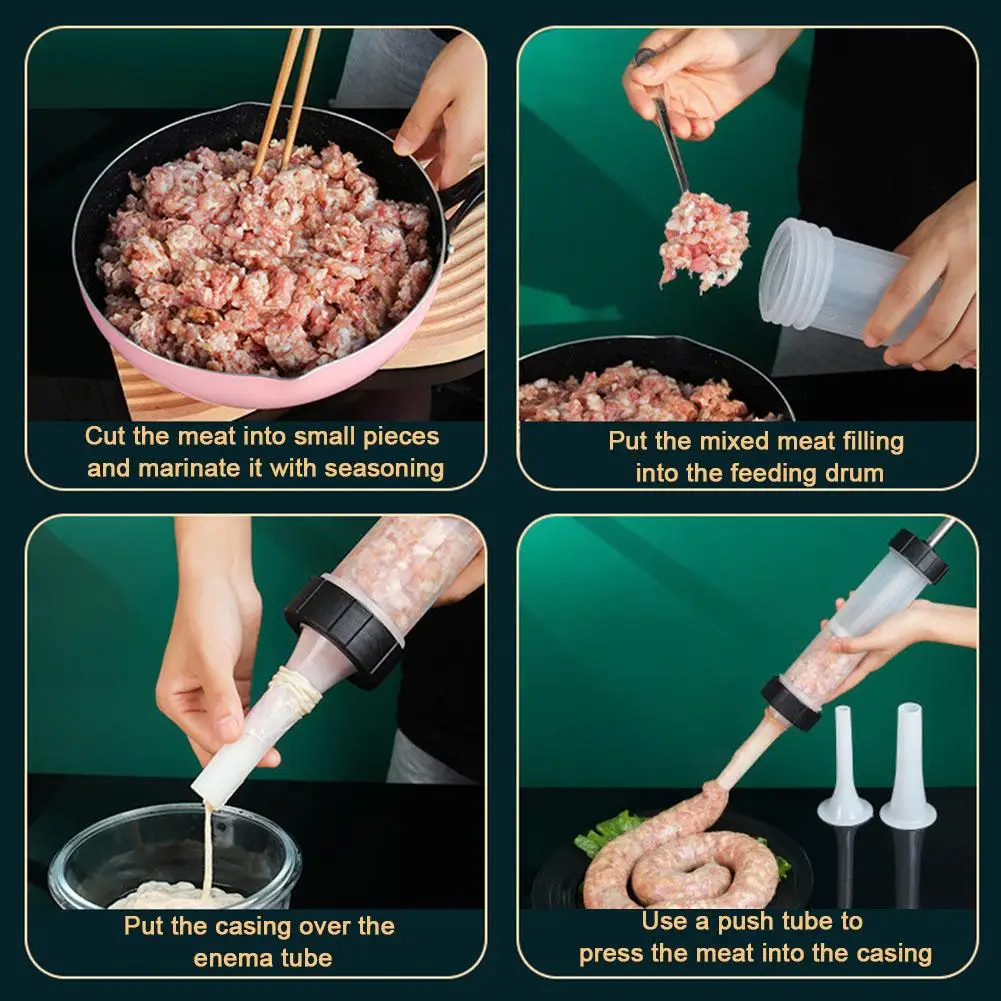 Cut the meat into small pieces and marinate it with seasoning

Put the mixed meat filling into the feeding drum

Put the casing over the enema tube

Use a push tube to press the meat into the casing