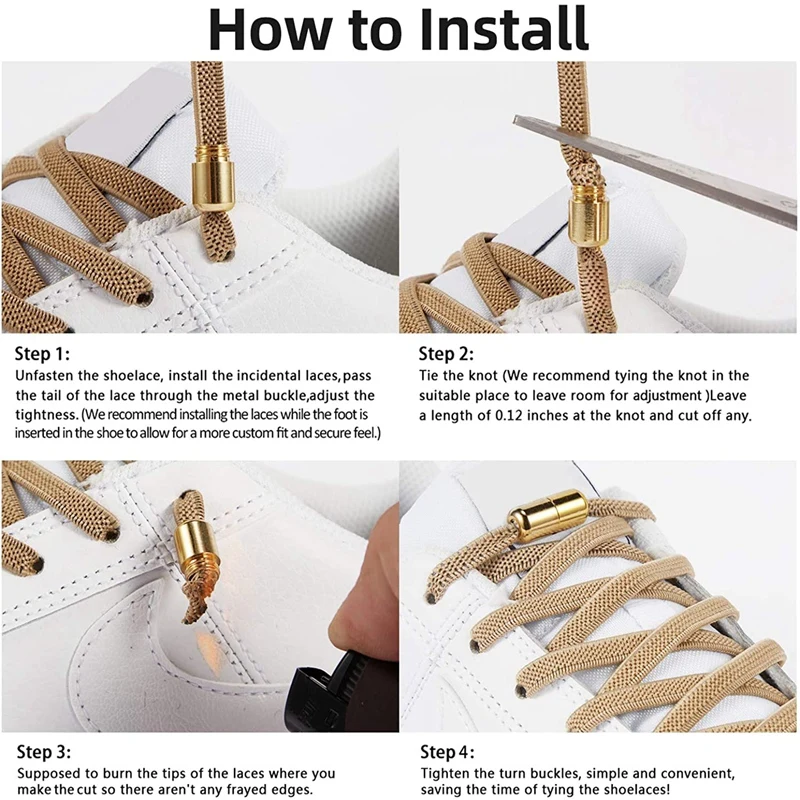 How to Install

Step 1:
Unfasten the shoelace, install the incidental laces,pass the tail of the lace through the metal buckle,adjust the tightness. (We recommend installing the laces while the foot is inserted in the shoe to allow for a more custom fit and secure feel.)

Step 2:
Tie the knot (We recommend tying the knot in the suitable place to leave room for adjustment )Leave a length of 0.12 inches at the knot and cut off any.

Step 3:
Supposed to burn the tips of the laces where you make the cut so there aren't any frayed edges.

Step 4:
Tighten the turn buckles, simple and convenient, saving the time of tying the shoelaces!