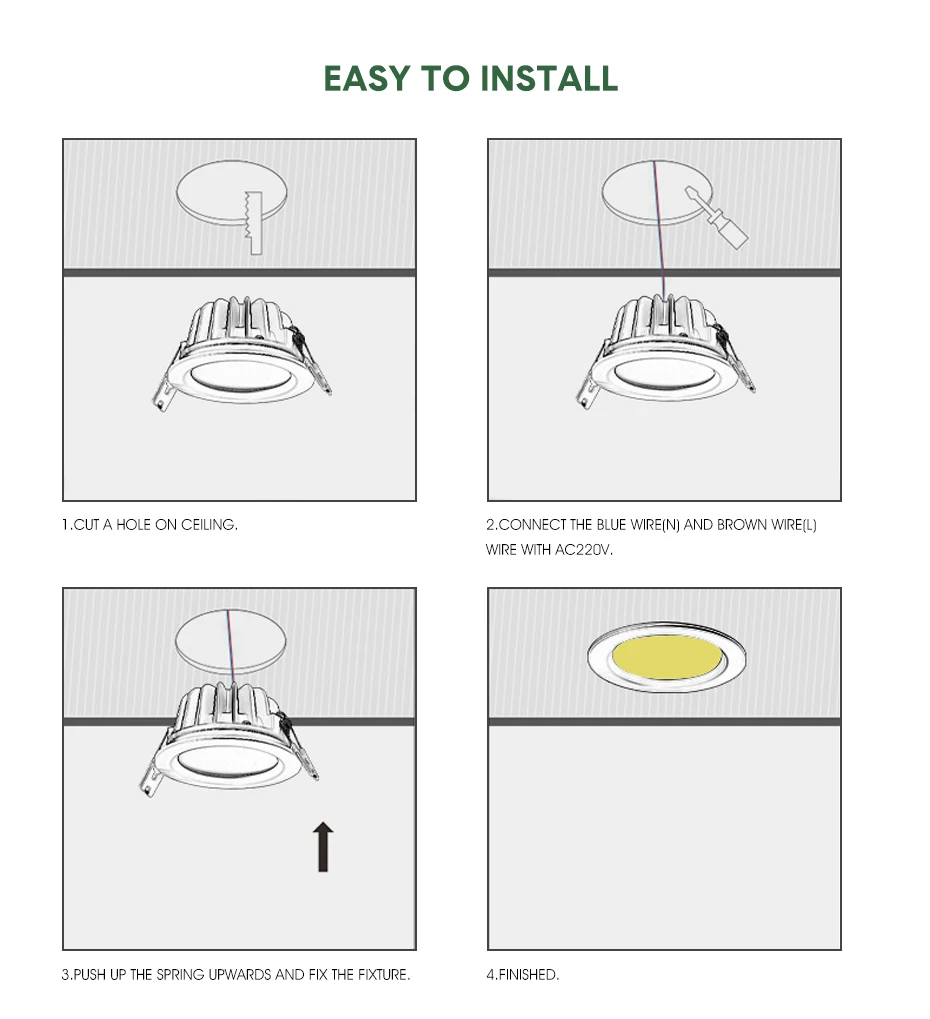 EASY TO INSTALL

1.CUT A HOLE ON CEILING.

2.CONNECT THE BLUE WIRE(N) AND BROWN WIRE(L) WIRE WITH AC220V.

3.PUSH UP THE SPRING UPWARDS AND FIX THE FIXTURE.

4.FINISHED.