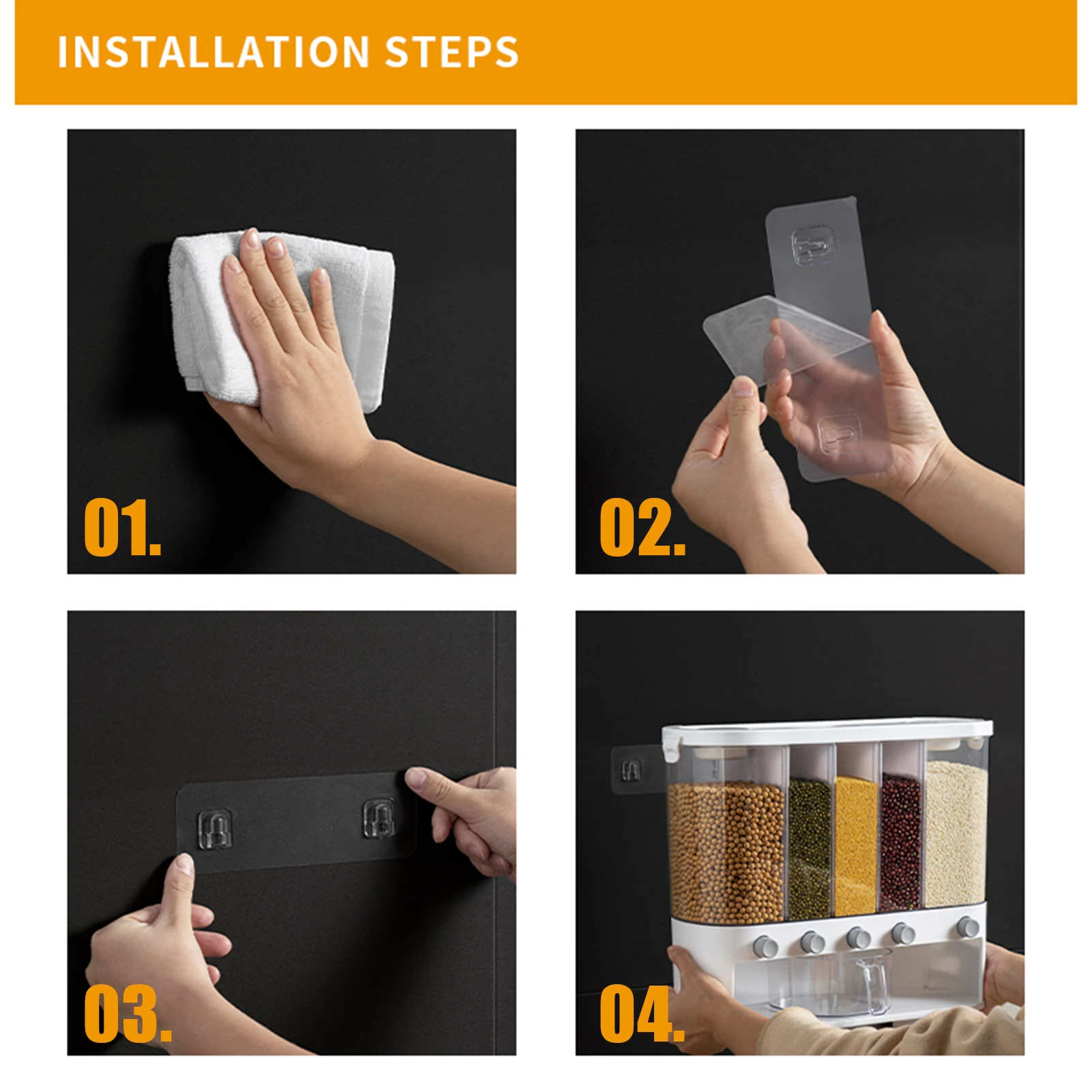 INSTALLATION STEPS

01.

02.

03.

04.