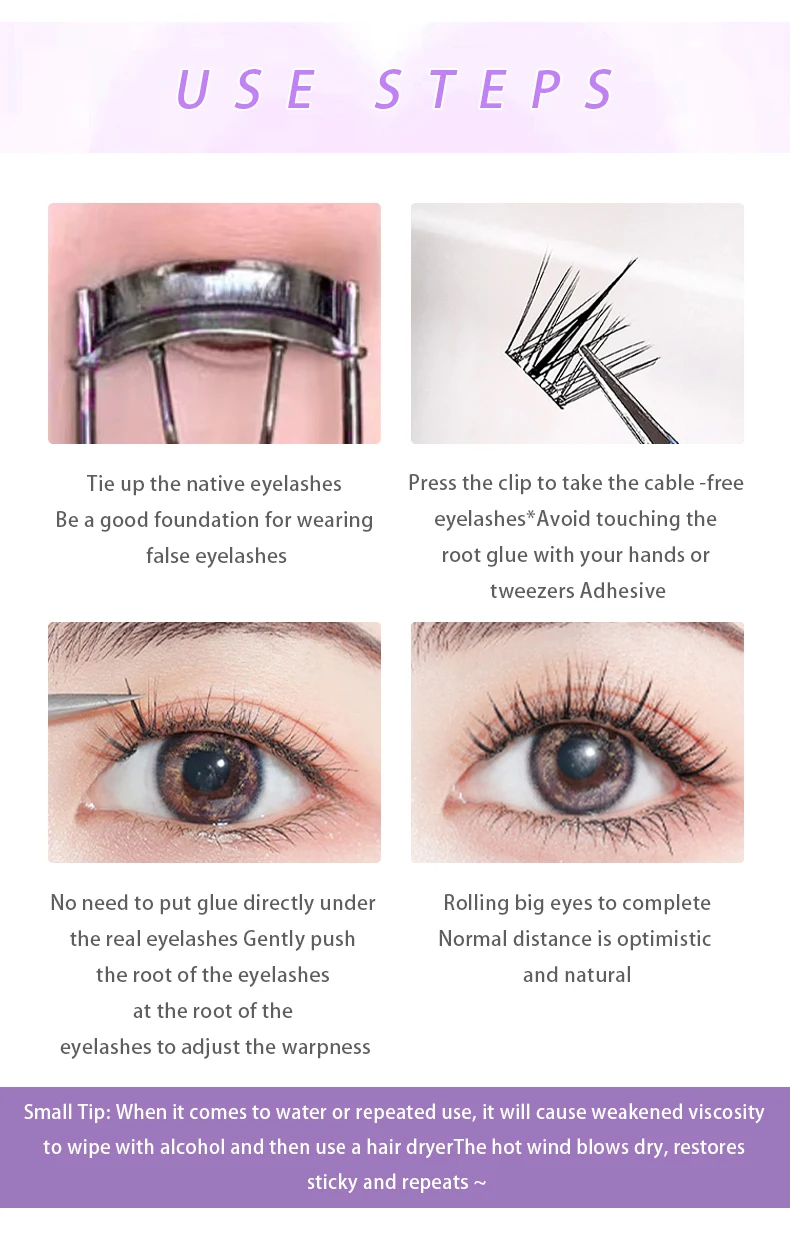 USE STEPS

Tie up the native eyelashes
Be a good foundation for wearing false eyelashes

Press the clip to take the cable -free eyelashes*Avoid touching the root glue with your hands or tweezers Adhesive

No need to put glue directly under the real eyelashes Gently push the root of the eyelashes at the root of the eyelashes to adjust the warpness

Rolling big eyes to complete
Normal distance is optimistic and natural

Small Tip: When it comes to water or repeated use, it will cause weakened viscosity to wipe with alcohol and then use a hair dryerThe hot wind blows dry, restores sticky and repeats ~