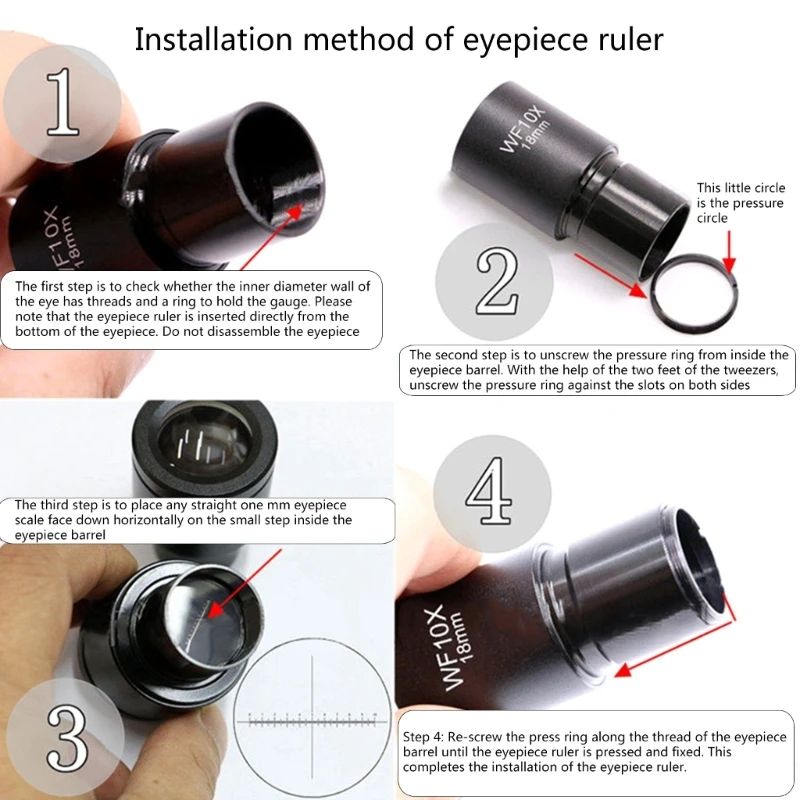 Installation method of eyepiece ruler

1

WF10X
18mm

The first step is to check whether the inner diameter wall of the eye has threads and a ring to hold the gauge. Please note that the eyepiece ruler is inserted directly from the bottom of the eyepiece. Do not disassemble the eyepiece

WF10X
18mm

This little circle is the pressure circle

2

The second step is to unscrew the pressure ring from inside the eyepiece barrel. With the help of the two feet of the tweezers, unscrew the pressure ring against the slots on both sides

The third step is to place any straight one mm eyepiece scale face down horizontally on the small step inside the eyepiece barrel

3

4

WF10X
18mm

Step 4: Re-screw the press ring along the thread of the eyepiece barrel until the eyepiece ruler is pressed and fixed. This completes the installation of the eyepiece ruler.