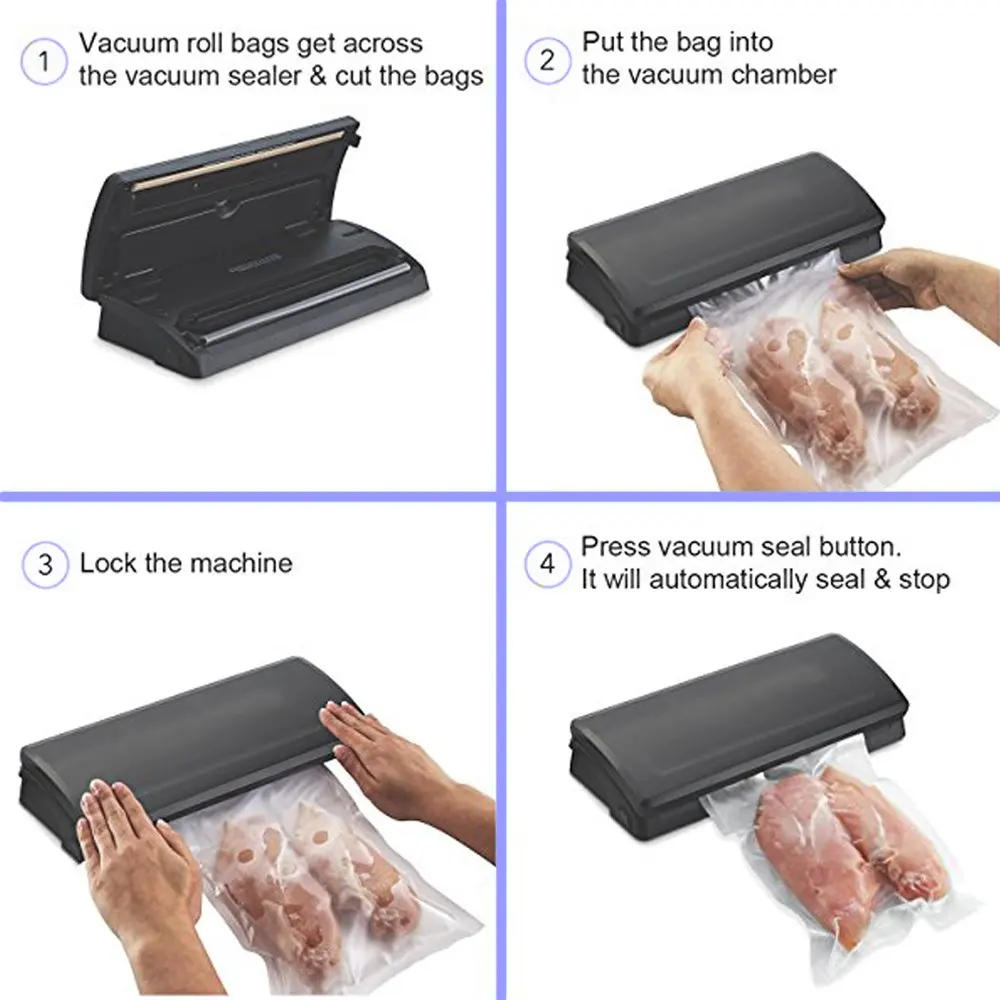 1 Vacuum roll bags get across the vacuum sealer & cut the bags

2 Put the bag into the vacuum chamber

3 Lock the machine

4 Press vacuum seal button. It will automatically seal & stop