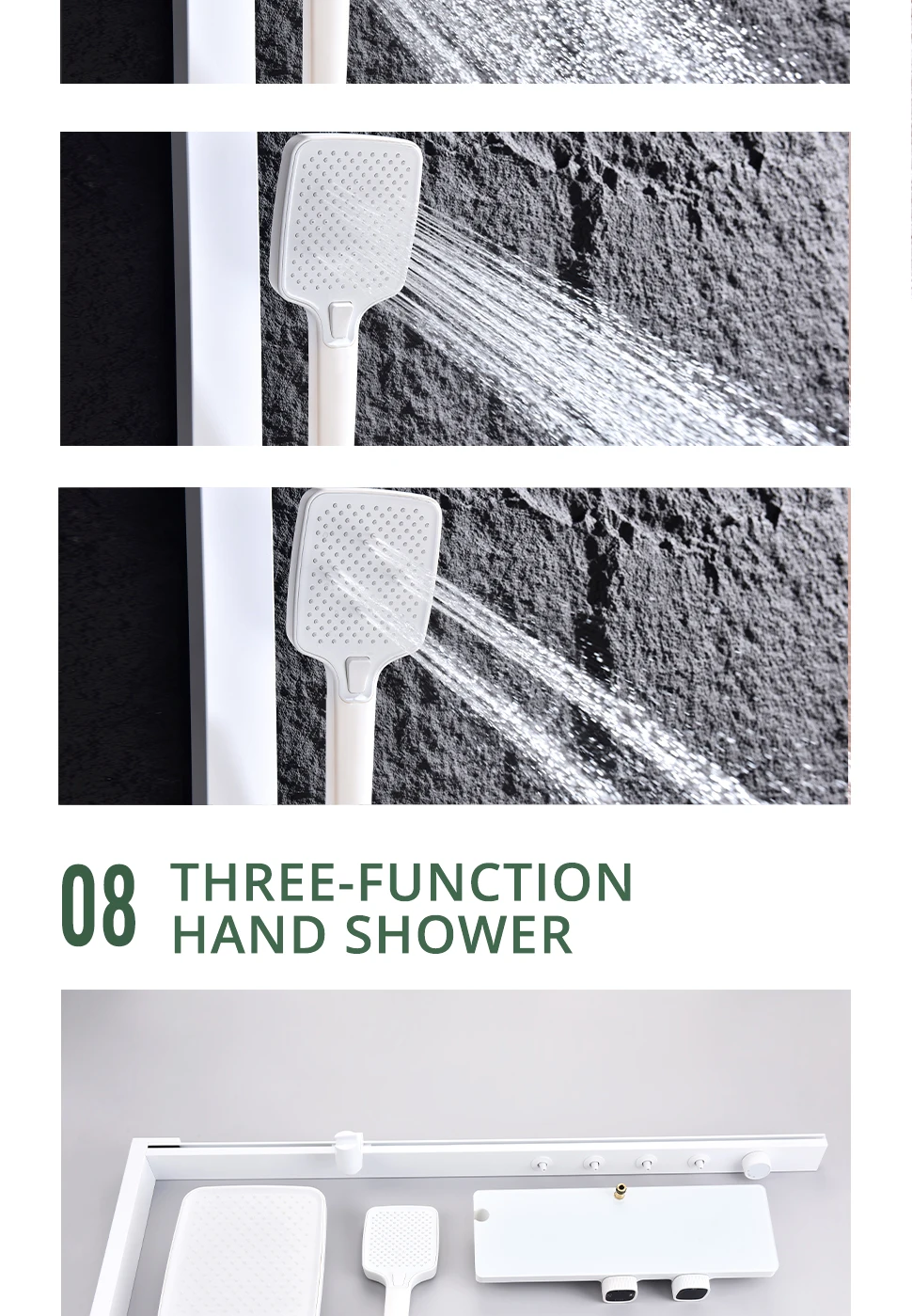 08 THREE-FUNCTION HAND SHOWER